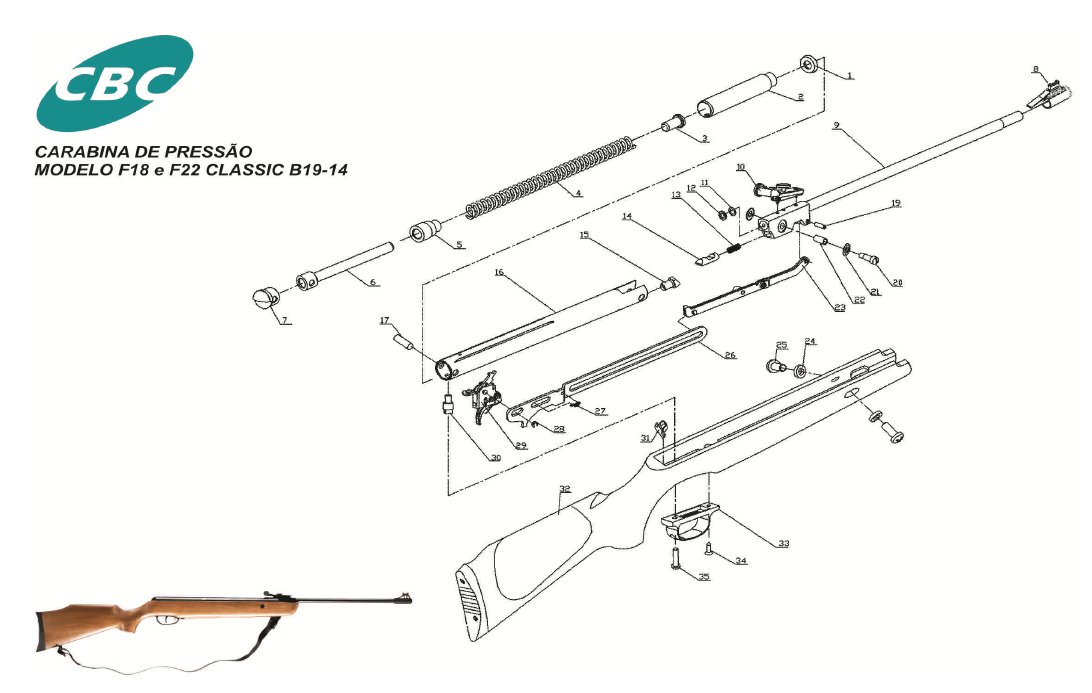 CBC

CARABINA DE PRESSÃO
MODELO F18 e F22 CLASSIC B19-14

1
2
3
4
5
6
7
8
9
10
11
12
13
14
15
16
17
19
20
21
22
23
24
25
26
27
28
29
30
31
32
33
34
35