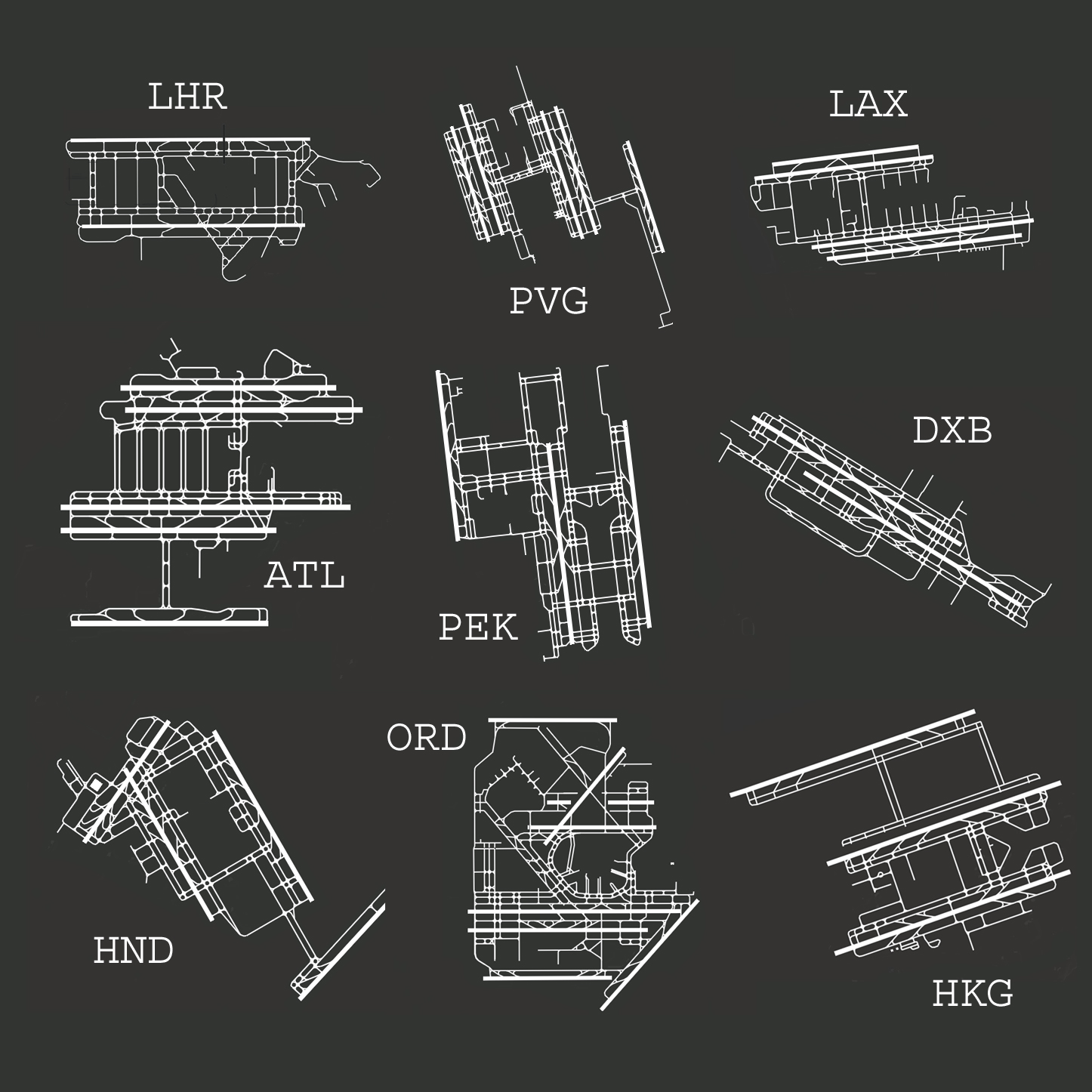 LHR

PVG

LAX

ATL

PEK

DXB

HND

ORD

HKG