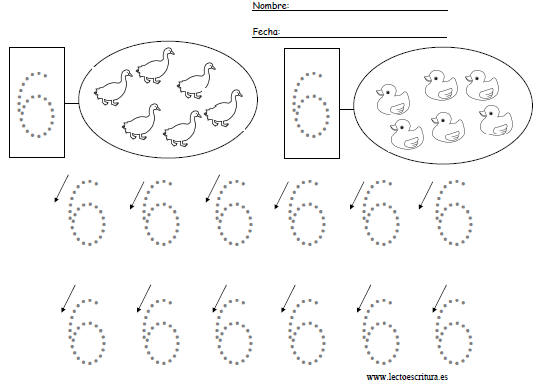 Nombre:

Fecha:

6

6

6 6 6 6 6 6

6 6 6 6 6 6

www.lectoescritura.es