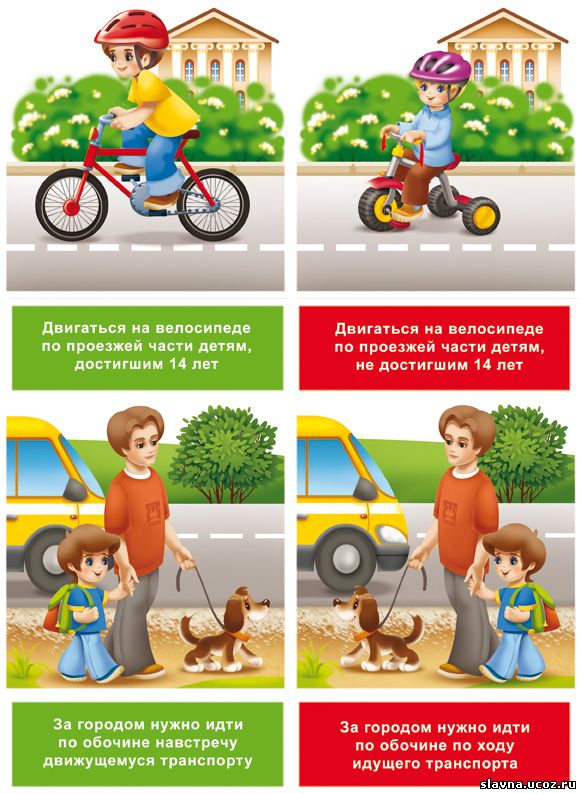 Двигаться на велосипеде по проезжей части детям, достигшим 14 лет

Двигаться на велосипеде по проезжей части детям, не достигшим 14 лет

За городом нужно идти по обочине навстречу движущемуся транспорту

За городом нужно идти по обочине по ходу идущего транспорта

slavna.ucoz.ru