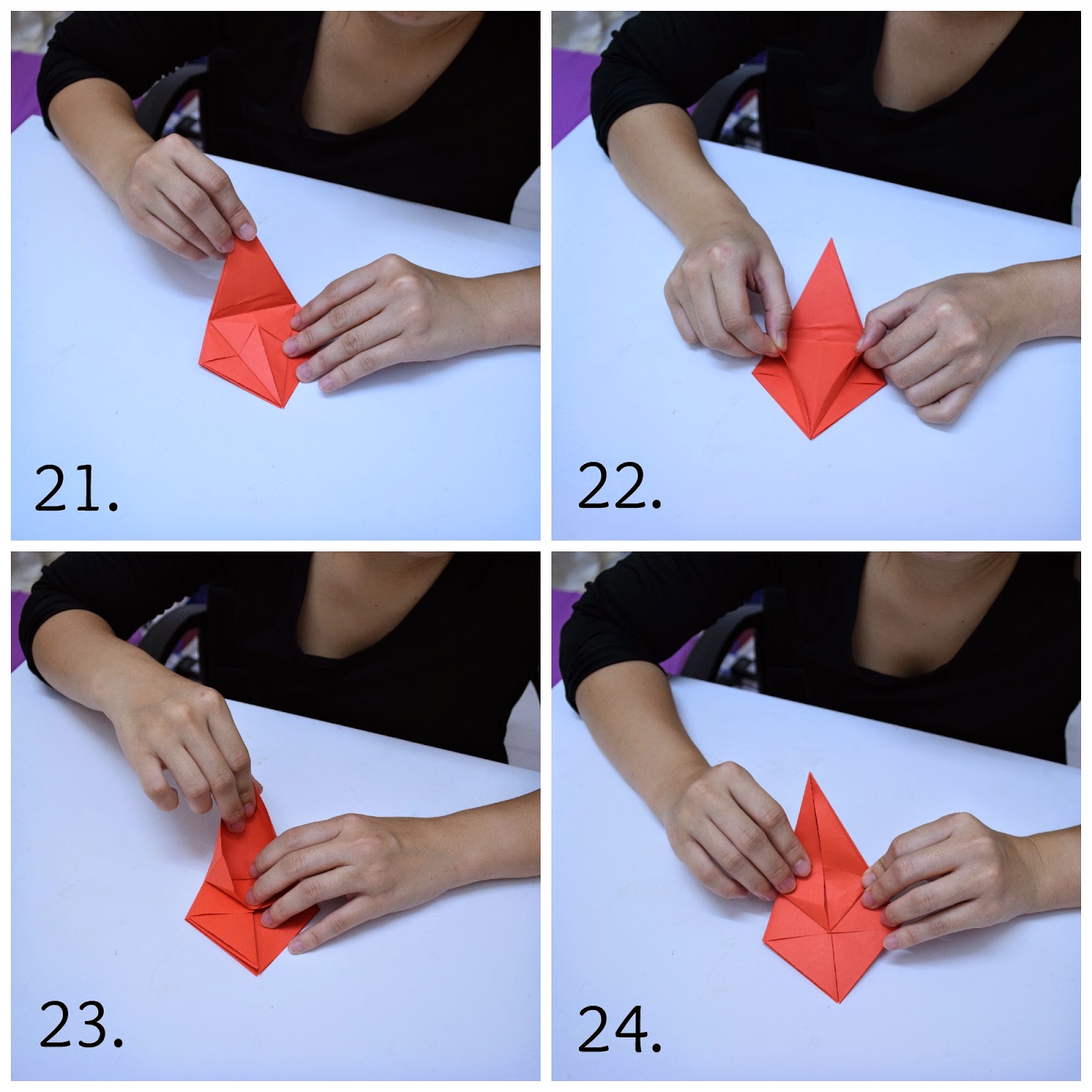 21.

22.

23.

24.