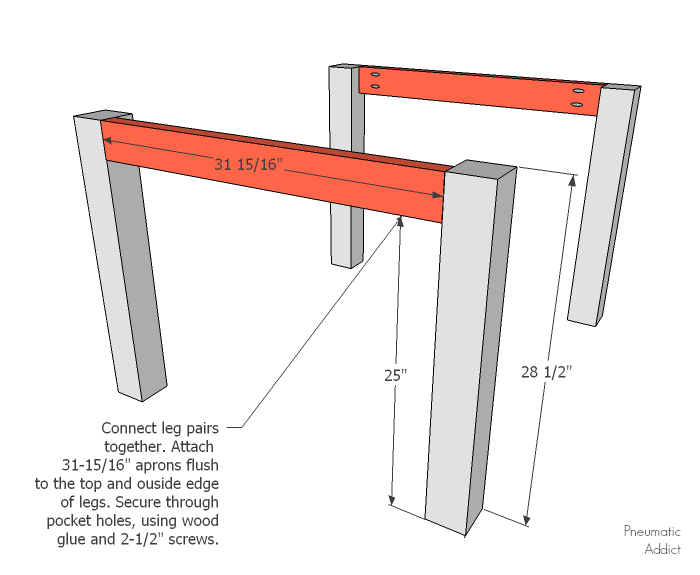 31 15/16"

25"

28 1/2"

Connect leg pairs together. Attach 31-15/16" aprons flush to the top and ouside edge of legs. Secure through pocket holes, using wood glue and 2-1/2" screws.

Pneumatic Addict