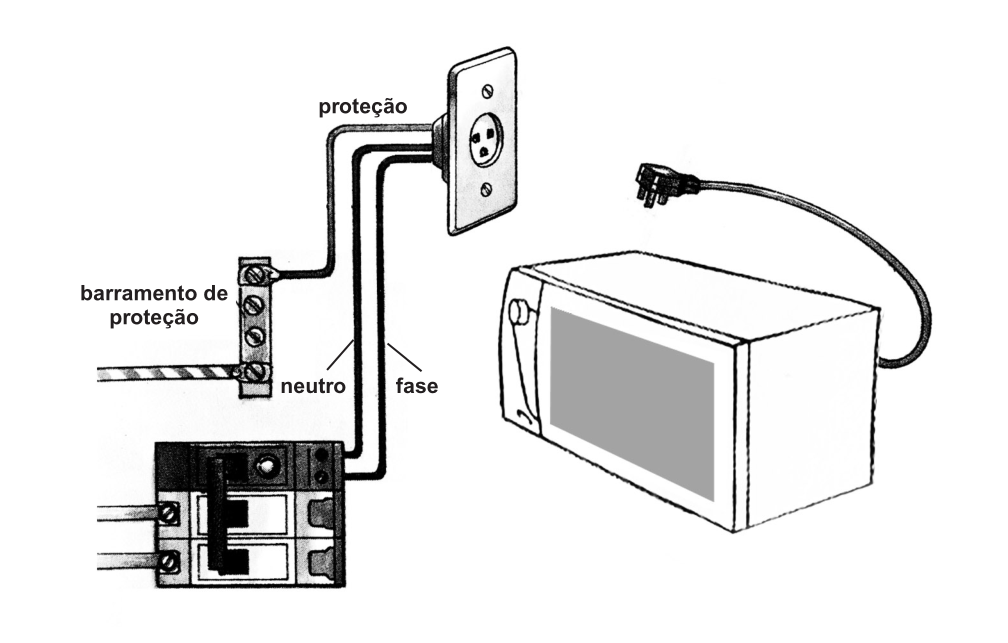 proteção

barramento de proteção

neutro

fase