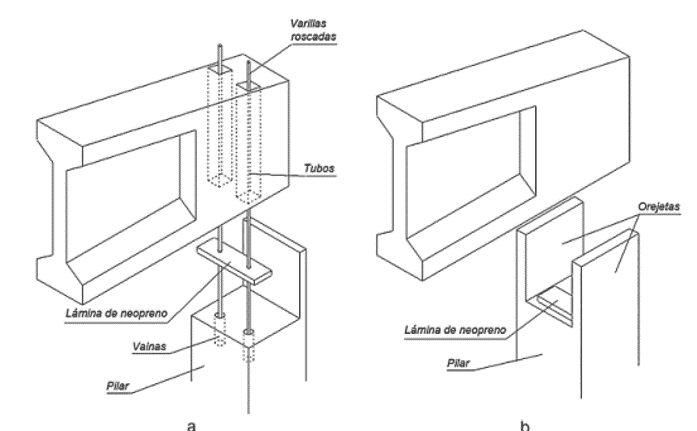 Varillas roscadas

Tubos

Lámina de neopreno

Vainas

Pilar

a

Orejetas

Lámina de neopreno

Pilar

b