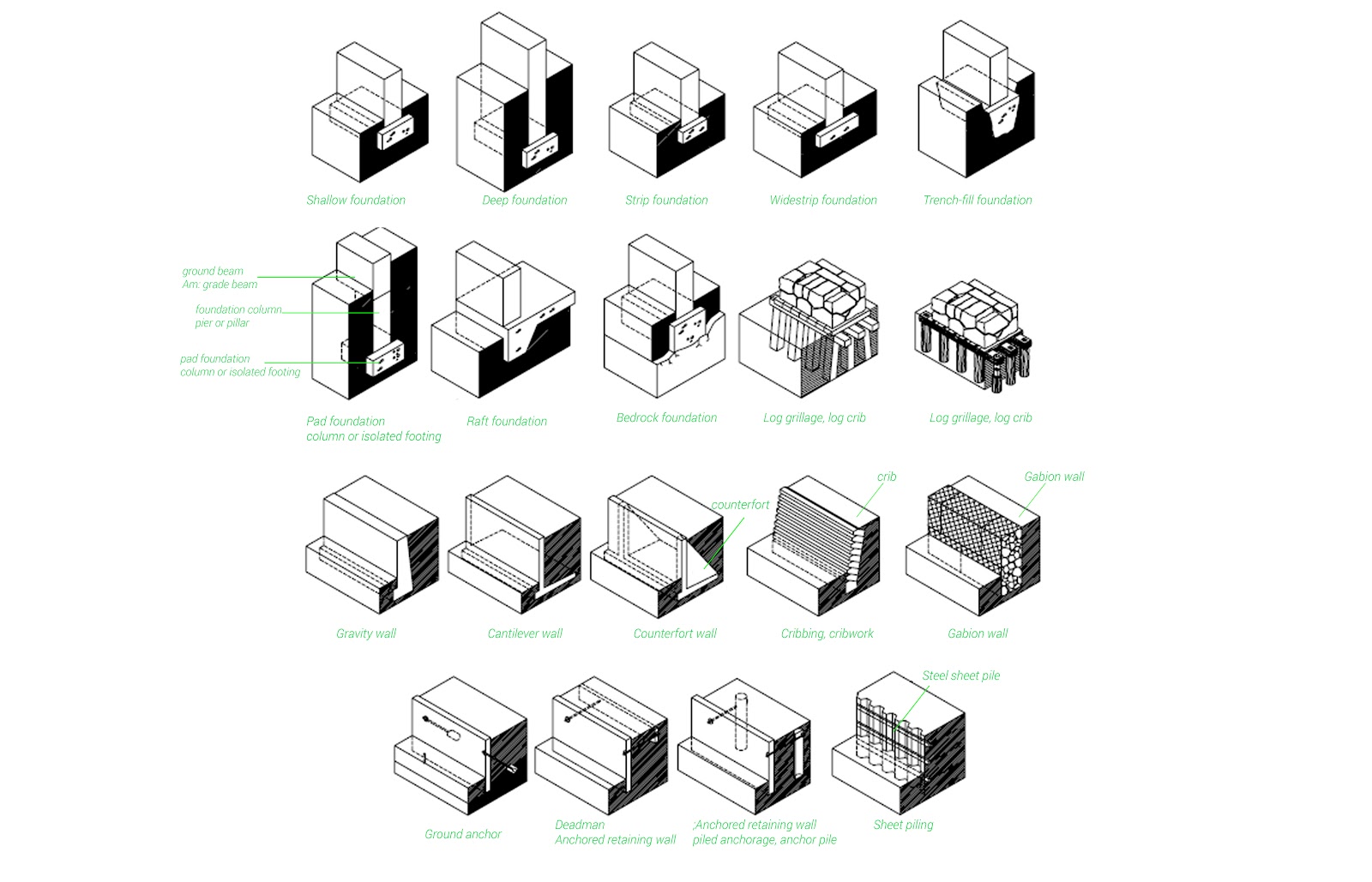 Shallow foundation

Deep foundation

Strip foundation

Widestrip foundation

Trench-fill foundation

ground beam
Am: grade beam

foundation column
pier or pillar

pad foundation
column or isolated footing

Pad foundation
column or isolated footing

Raft foundation

Bedrock foundation

Log grillage, log crib

Log grillage, log crib

counterfort

crib

Gabion wall

Gravity wall

Cantilever wall

Counterfort wall

Cribbing, cribwork

Gabion wall

Steel sheet pile

Ground anchor

Deadman
Anchored retaining wall

;Anchored retaining wall
piled anchorage, anchor pile

Sheet piling