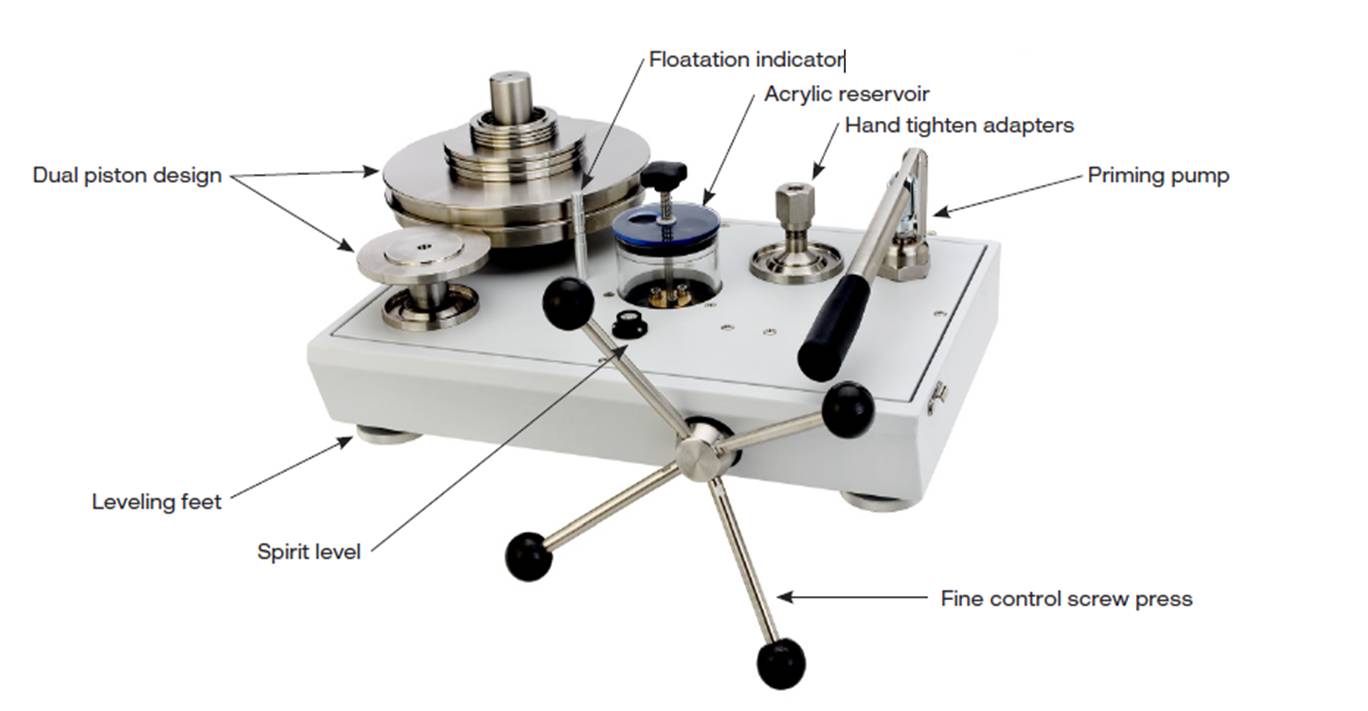 Floatation indicator

Acrylic reservoir

Hand tighten adapters

Dual piston design

Priming pump

Leveling feet

Spirit level

Fine control screw press