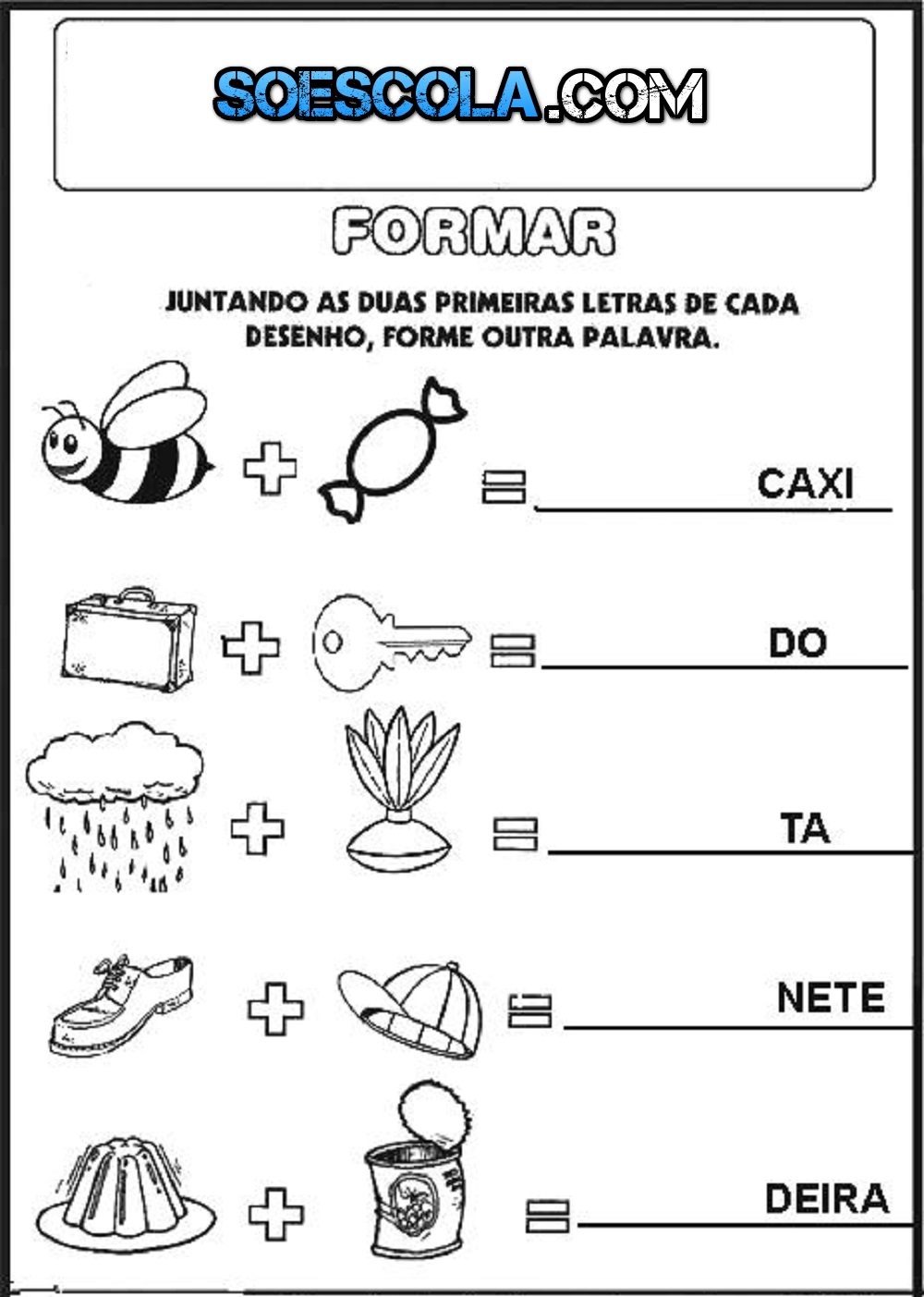 SOESCOLA.COM

FORMAR

JUNTANDO AS DUAS PRIMEIRAS LETRAS DE CADA DESENHO, FORME OUTRA PALAVRA.

+ = CAXI

+ = DO

+ = TA

+ = NETE

+ = DEIRA