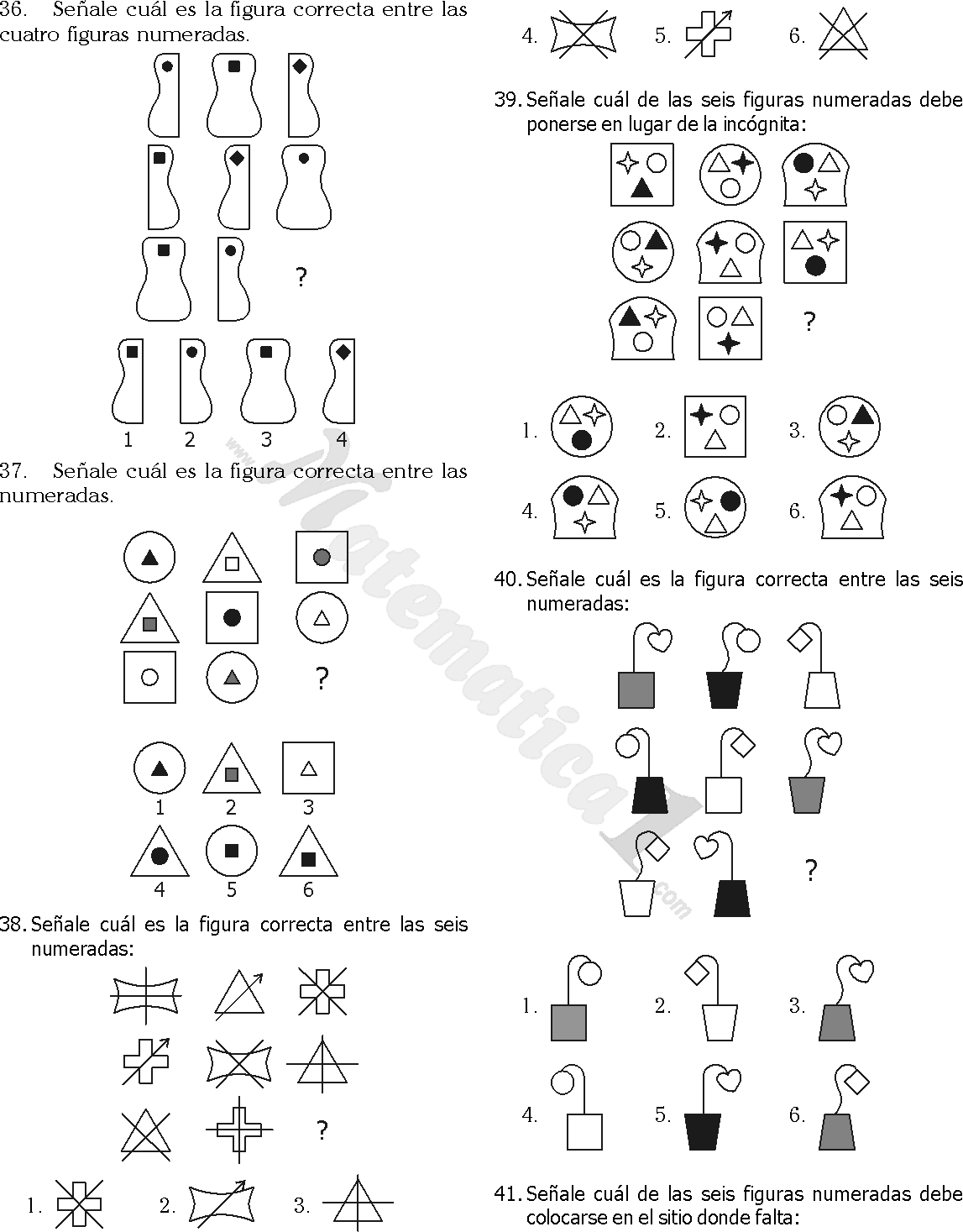 36. Señale cuál es la figura correcta entre las cuatro figuras numeradas.

?

1 2 3 4

37. Señale cuál es la figura correcta entre las numeradas.

?

1 2 3
4 5 6

38. Señale cuál es la figura correcta entre las seis numeradas:

?

1. 2. 3.

4. 5. 6.

39. Señale cuál de las seis figuras numeradas debe ponerse en lugar de la incógnita:

?

1. 2. 3.
4. 5. 6.

40. Señale cuál es la figura correcta entre las seis numeradas:

?

1. 2. 3.
4. 5. 6.

41. Señale cuál de las seis figuras numeradas debe colocarse en el sitio donde falta:

www.Matematica1.com