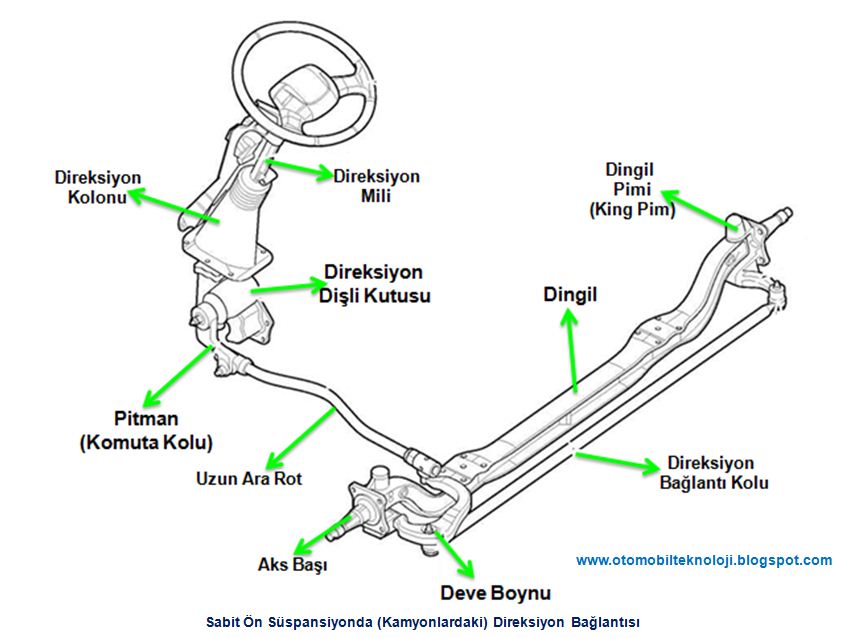 Direksiyon Kolonu

Direksiyon Mili

Dingil Pimi (King Pim)

Direksiyon Dişli Kutusu

Dingil

Pitman (Komuta Kolu)

Uzun Ara Rot

Direksiyon Bağlantı Kolu

Aks Başı

Deve Boynu

www.otomobilteknoloji.blogspot.com

Sabit Ön Süspansiyonda (Kamyonlardaki) Direksiyon Bağlantısı