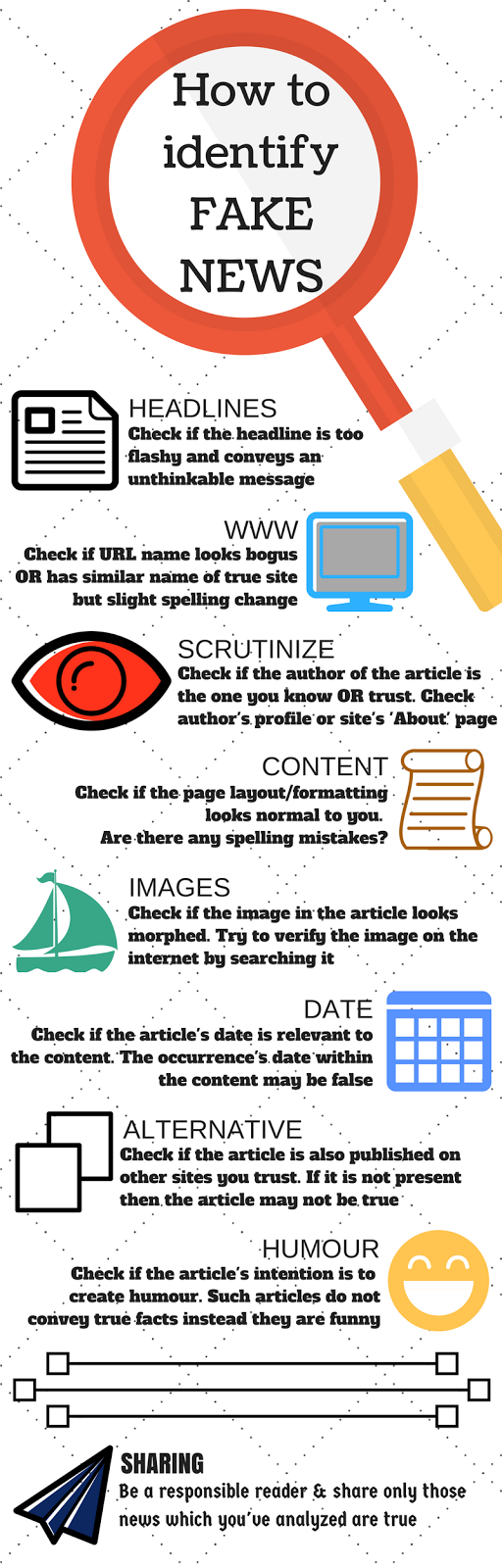 How to identify FAKE NEWS

HEADLINES
Check if the headline is too flashy and conveys an unthinkable message

WWW
Check if URL name looks bogus OR has similar name of true site but slight spelling change

SCRUTINIZE
Check if the author of the article is the one you know OR trust. Check author's profile or site's 'About' page

CONTENT
Check if the page layout/formatting looks normal to you. Are there any spelling mistakes?

IMAGES
Check if the image in the article looks morphed. Try to verify the image on the internet by searching it

DATE
Check if the article's date is relevant to the content. The occurrence's date within the content may be false

ALTERNATIVE
Check if the article is also published on other sites you trust. If it is not present then the article may not be true

HUMOUR
Check if the article's intention is to create humour. Such articles do not convey true facts instead they are funny

SHARING
Be a responsible reader & share only those news which you've analyzed are true