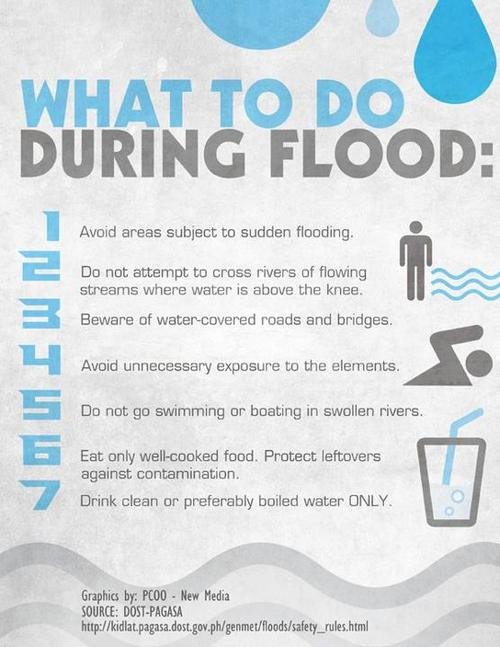 WHAT TO DO DURING FLOOD:

1 Avoid areas subject to sudden flooding.

2 Do not attempt to cross rivers of flowing streams where water is above the knee.

3 Beware of water-covered roads and bridges.

4 Avoid unnecessary exposure to the elements.

5 Do not go swimming or boating in swollen rivers.

6 Eat only well-cooked food. Protect leftovers against contamination.

7 Drink clean or preferably boiled water ONLY.

Graphics by: PCOO - New Media
SOURCE: DOST-PAGASA
http://kidlat.pagasa.dost.gov.ph/genmet/floods/safety_rules.html