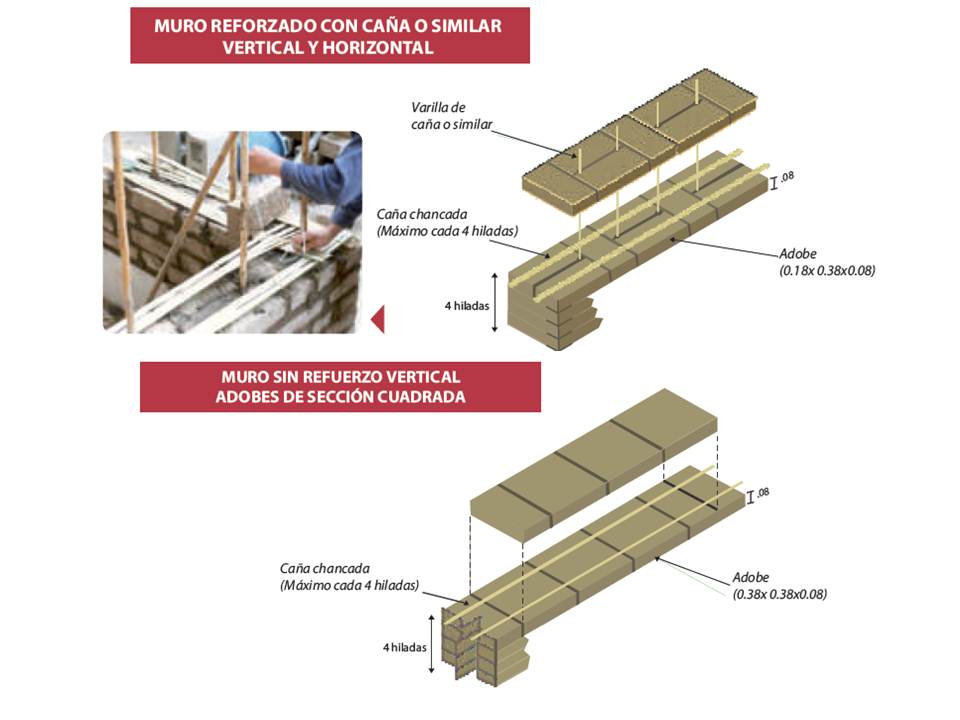 MURO REFORZADO CON CAÑA O SIMILAR VERTICAL Y HORIZONTAL

Varilla de caña o similar

.08

Caña chancada
(Máximo cada 4 hiladas)

Adobe
(0.18x 0.38x0.08)

4 hiladas

MURO SIN REFUERZO VERTICAL
ADOBES DE SECCIÓN CUADRADA

.08

Caña chancada
(Máximo cada 4 hiladas)

Adobe
(0.38x 0.38x0.08)

4 hiladas