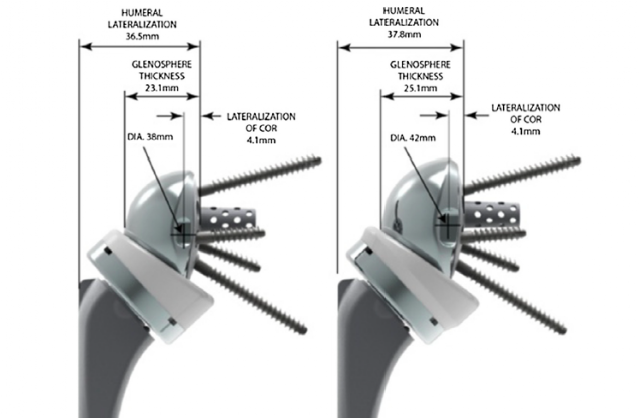 HUMERAL LATERALIZATION 36.5mm

GLENOSPHERE THICKNESS 23.1mm

LATERALIZATION OF COR 4.1mm

DIA. 38mm

HUMERAL LATERALIZATION 37.8mm

GLENOSPHERE THICKNESS 25.1mm

LATERALIZATION OF COR 4.1mm

DIA. 42mm