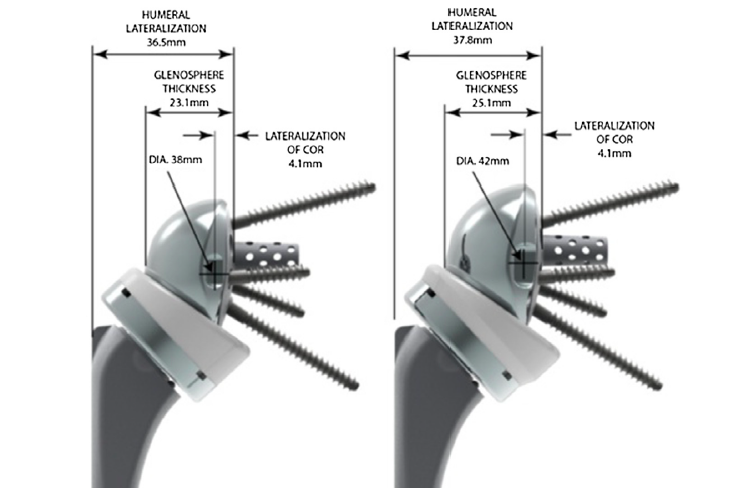 HUMERAL LATERALIZATION 36.5mm

GLENOSPHERE THICKNESS 23.1mm

LATERALIZATION OF COR 4.1mm

DIA. 38mm

HUMERAL LATERALIZATION 37.8mm

GLENOSPHERE THICKNESS 25.1mm

LATERALIZATION OF COR 4.1mm

DIA. 42mm