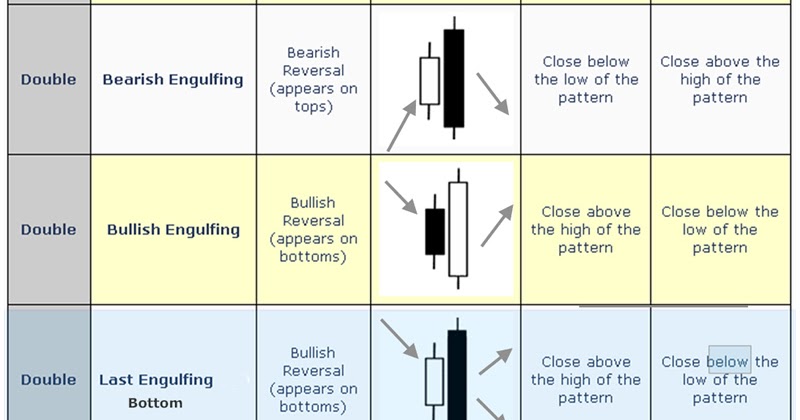 | Double | Bearish Engulfing | Bearish Reversal (appears on tops) | | Close below the low of the pattern | Close above the high of the pattern |
|---|---|---|---|---|---|
| Double | Bullish Engulfing | Bullish Reversal (appears on bottoms) | | Close above the high of the pattern | Close below the low of the pattern |
| Double | Last Engulfing Bottom | Bullish Reversal (appears on bottoms) | | Close above the high of the pattern | Close below the low of the pattern |