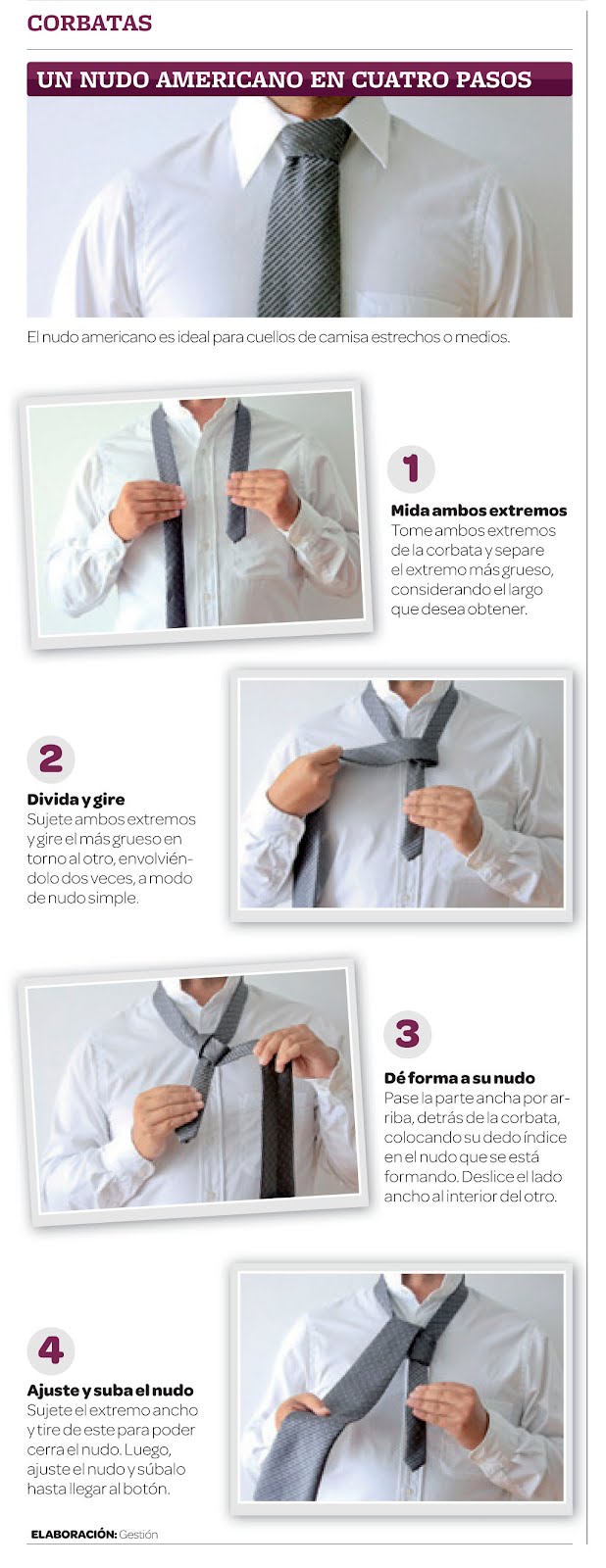 CORBATAS

UN NUDO AMERICANO EN CUATRO PASOS

El nudo americano es ideal para cuellos de camisa estrechos o medios.

1

Mida ambos extremos
Tome ambos extremos de la corbata y separe el extremo más grueso, considerando el largo que desea obtener.

2

Divida y gire
Sujete ambos extremos y gire el más grueso en torno al otro, envolviéndolo dos veces, a modo de nudo simple.

3

Dé forma a su nudo
Pase la parte ancha por arriba, detrás de la corbata, colocando su dedo índice en el nudo que se está formando. Deslice el lado ancho al interior del otro.

4

Ajuste y suba el nudo
Sujete el extremo ancho y tire de este para poder cerra el nudo. Luego, ajuste el nudo y súbalo hasta llegar al botón.

ELABORACIÓN: Gestión