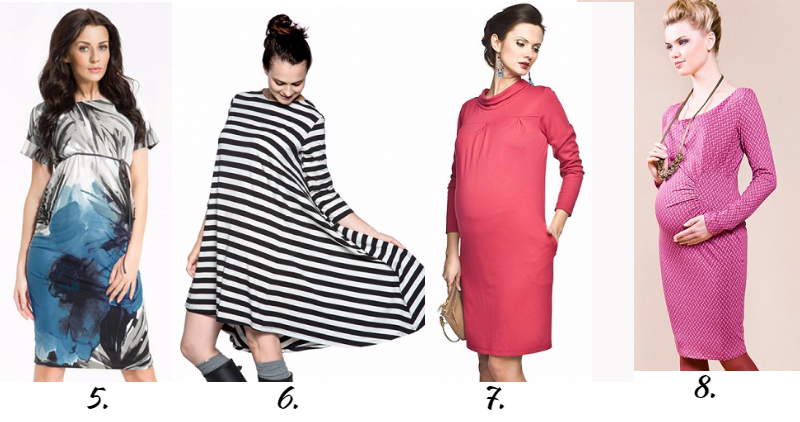 5.

6.

7.

8.