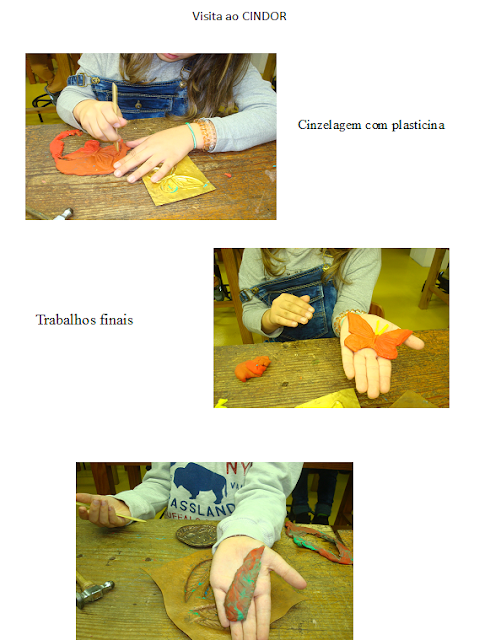 Visita ao CINDOR

Cinzelagem com plasticina

Trabalhos finais

NY
ASSLAND