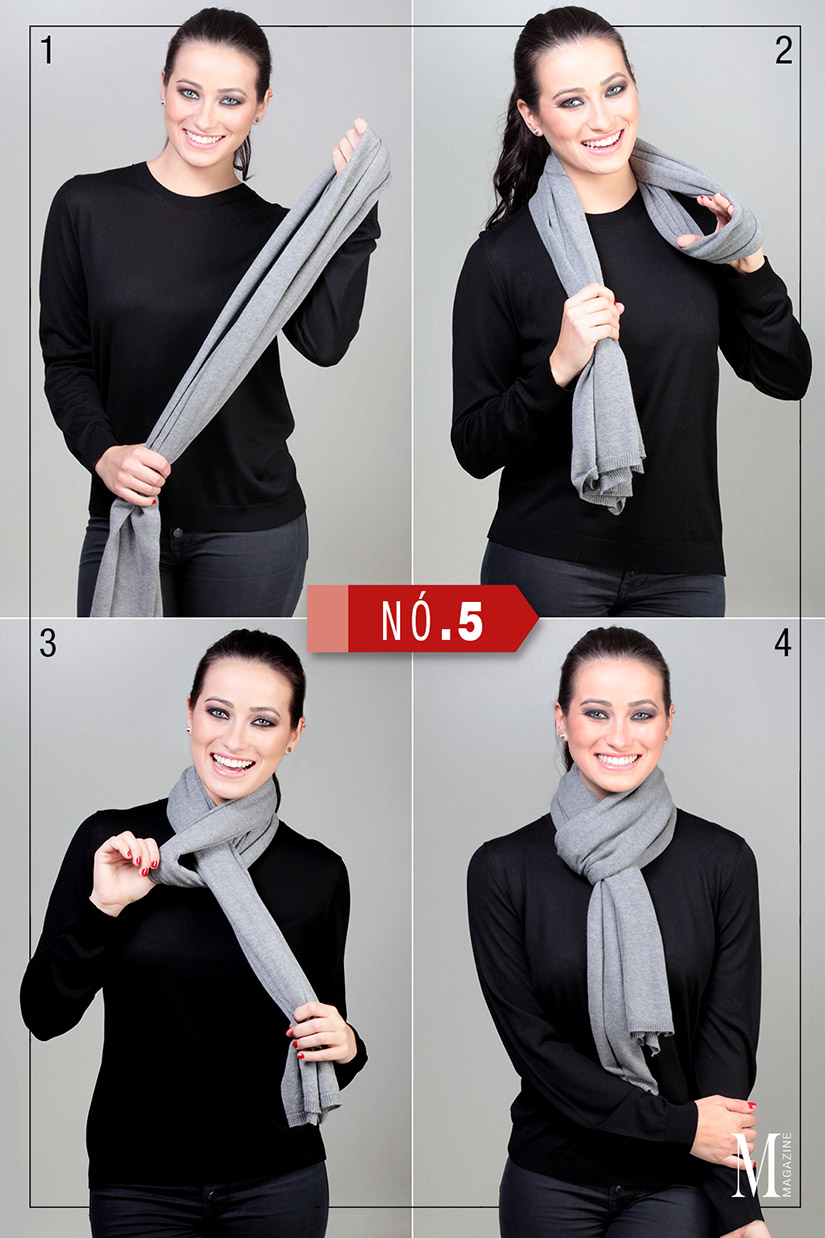 1

2

NÓ.5

3

4

M MAGAZINE