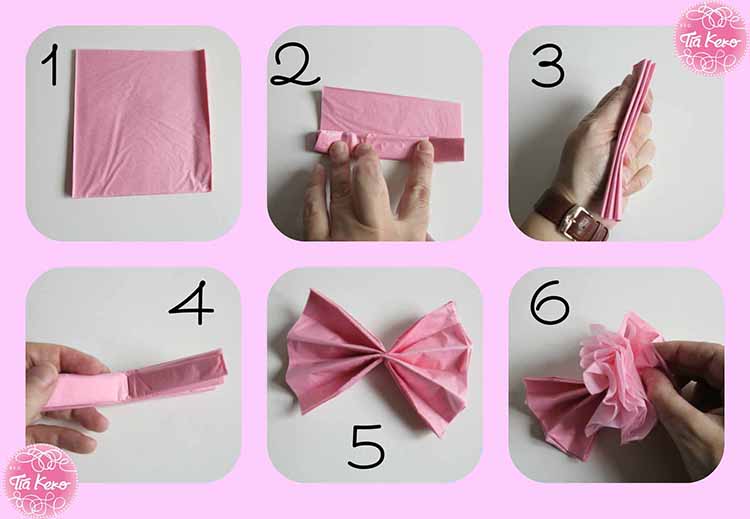 1
2
3
Tía Kero
4
5
6
Tía Kero