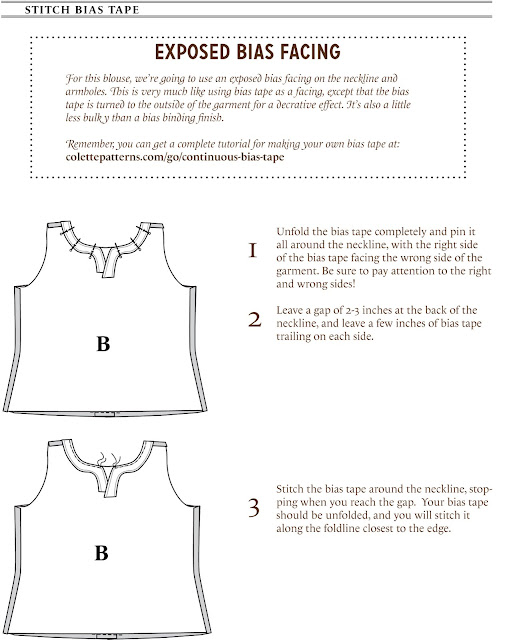 STITCH BIAS TAPE

EXPOSED BIAS FACING

For this blouse, we're going to use an exposed bias facing on the neckline and armholes. This is very much like using bias tape as a facing, except that the bias tape is turned to the outside of the garment for a decrative effect. It's also a little less bulk y than a bias binding finish.

Remember, you can get a complete tutorial for making your own bias tape at: colettepatterns.com/go/continuous-bias-tape

B

1 Unfold the bias tape completely and pin it all around the neckline, with the right side of the bias tape facing the wrong side of the garment. Be sure to pay attention to the right and wrong sides!

2 Leave a gap of 2-3 inches at the back of the neckline, and leave a few inches of bias tape trailing on each side.

B

3 Stitch the bias tape around the neckline, stopping when you reach the gap. Your bias tape should be unfolded, and you will stitch it along the foldline closest to the edge.