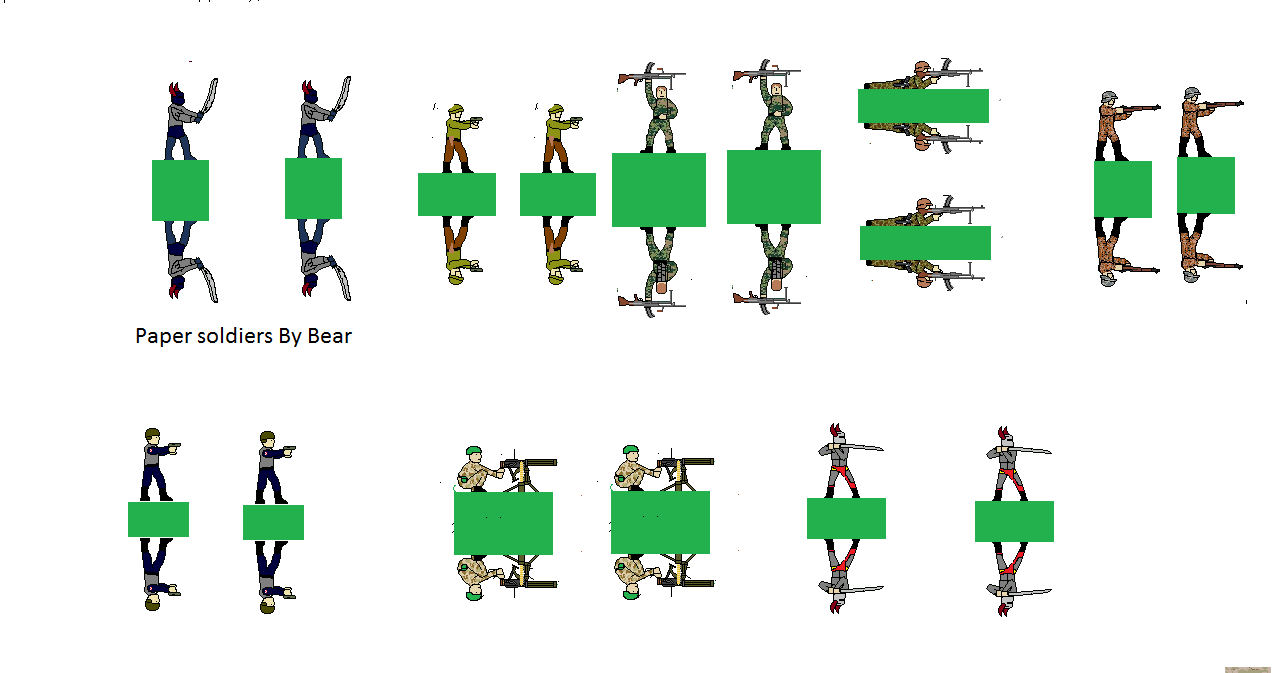 Paper soldiers By Bear