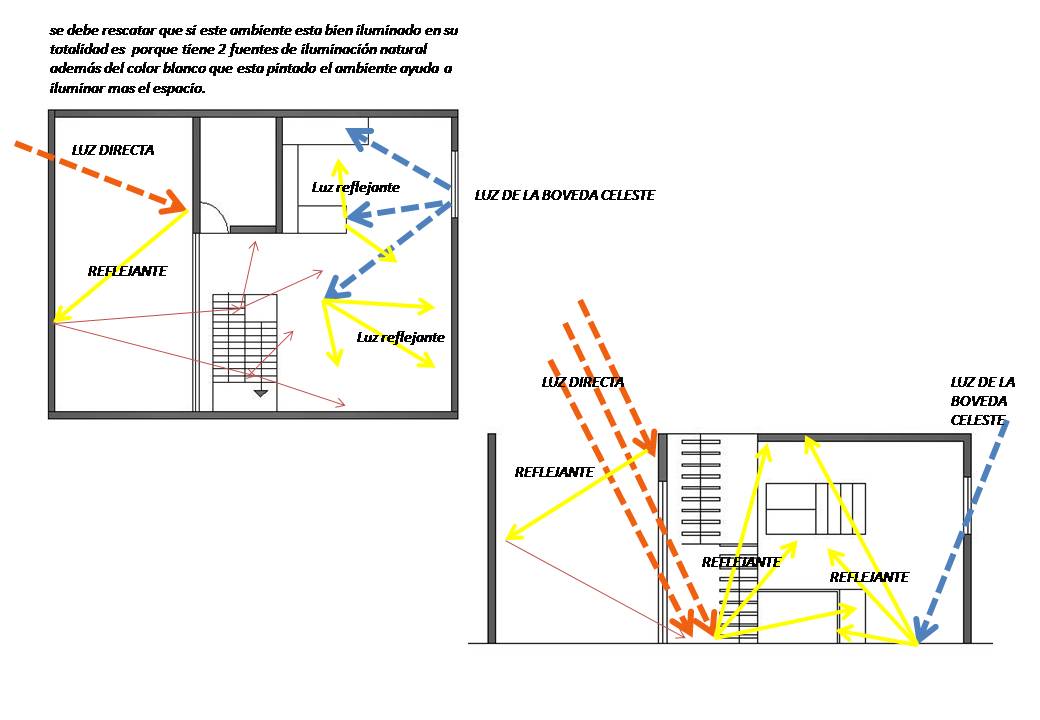 se debe rescatar que si este ambiente esta bien iluminado en su totalidad es porque tiene 2 fuentes de iluminación natural además del color blanco que esta pintado el ambiente ayuda a iluminar mas el espacio.

LUZ DIRECTA

Luz reflejante

LUZ DE LA BOVEDA CELESTE

REFLEJANTE

Luz reflejante

LUZ DIRECTA

LUZ DE LA BOVEDA CELESTE

REFLEJANTE

REFLEJANTE

REFLEJANTE