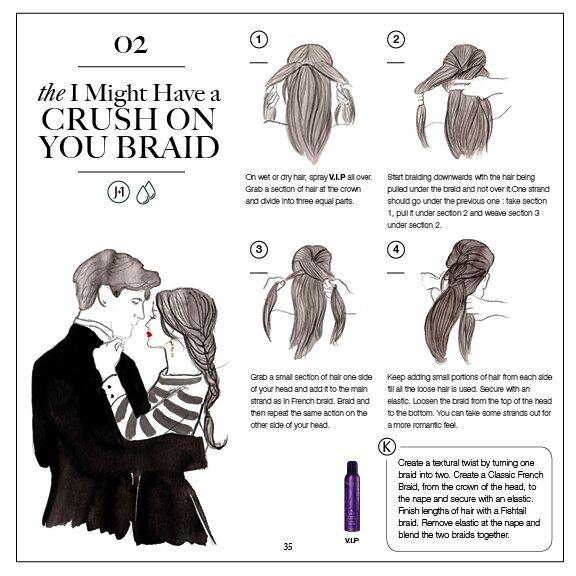 02

the I Might Have a CRUSH ON YOU BRAID

J+1

1

On wet or dry hair, spray V.I.P all over. Grab a section of hair at the crown and divide into three equal parts.

2

Start braiding downwards with the hair being pulled under the braid and not over it.One strand should go under the previous one : take section 1, pull it under section 2 and weave section 3 under section 2.

3

Grab a small section of hair one side of your head and add it to the main strand as in French braid. Braid and then repeat the same action on the other side of your head.

4

Keep adding small portions of hair from each side till all the loose hair is used. Secure with an elastic. Loosen the braid from the top of the head to the bottom. You can take some strands out for a more romantic feel.

K

Create a textural twist by turning one braid into two. Create a Classic French Braid, from the crown of the head, to the nape and secure with an elastic. Finish lengths of hair with a Fishtail braid. Remove elastic at the nape and blend the two braids together.

V.I.P

35