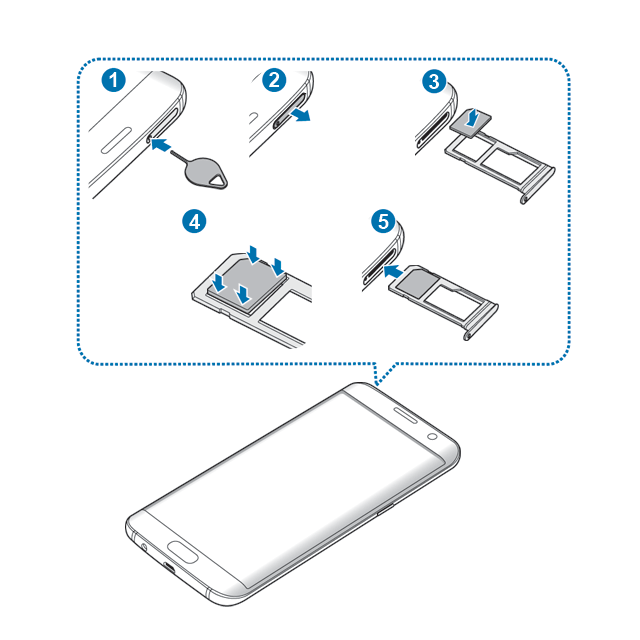 1
2
3
4
5