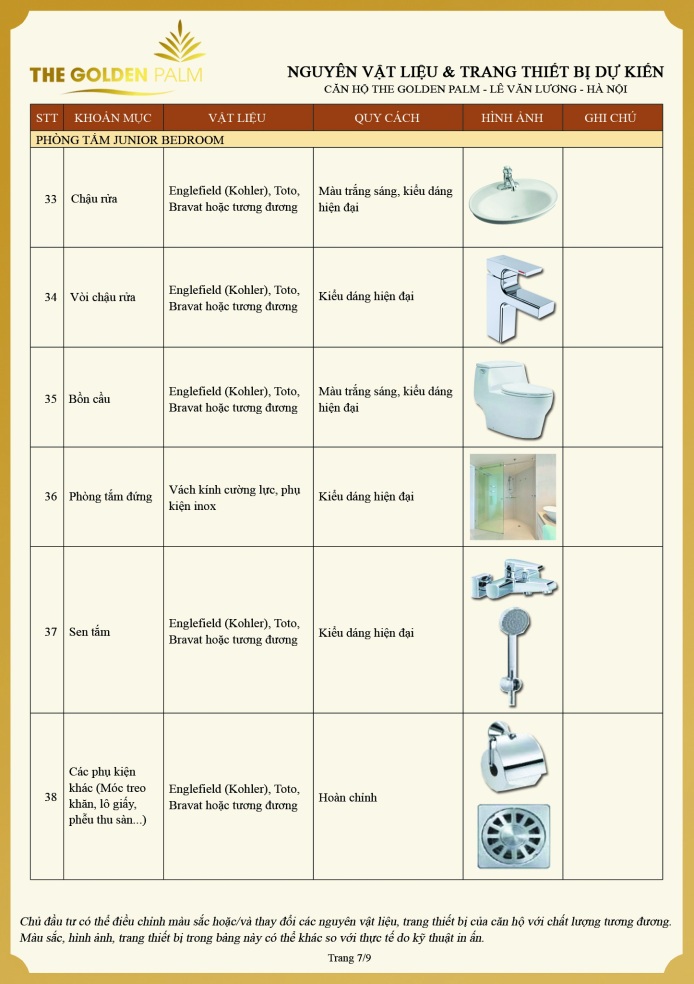 THE GOLDEN PALM

NGUYÊN VẬT LIỆU & TRANG THIẾT BỊ DỰ KIẾN
CĂN HỘ THE GOLDEN PALM - LÊ VĂN LƯƠNG - HÀ NỘI

| STT | KHOẢN MỤC | VẬT LIỆU | QUY CÁCH | HÌNH ẢNH | GHI CHÚ |
|---|---|---|---|---|---|
| PHÒNG TẮM JUNIOR BEDROOM | | | | | |
| 33 | Chậu rửa | Englefield (Kohler), Toto, Bravat hoặc tương đương | Màu trắng sáng, kiểu dáng hiện đại | | |
| 34 | Vòi chậu rửa | Englefield (Kohler), Toto, Bravat hoặc tương đương | Kiểu dáng hiện đại | | |
| 35 | Bồn cầu | Englefield (Kohler), Toto, Bravat hoặc tương đương | Màu trắng sáng, kiểu dáng hiện đại | | |
| 36 | Phòng tắm đứng | Vách kính cường lực, phụ kiện inox | Kiểu dáng hiện đại | | |
| 37 | Sen tắm | Englefield (Kohler), Toto, Bravat hoặc tương đương | Kiểu dáng hiện đại | | |
| 38 | Các phụ kiện khác (Móc treo khăn, lô giấy, phễu thu sàn...) | Englefield (Kohler), Toto, Bravat hoặc tương đương | Hoàn chỉnh | | |

Chủ đầu tư có thể điều chỉnh màu sắc hoặc/và thay đổi các nguyên vật liệu, trang thiết bị của căn hộ với chất lượng tương đương.
Màu sắc, hình ảnh, trang thiết bị trong bảng này có thể khác so với thực tế do kỹ thuật in ấn.

Trang 7/9