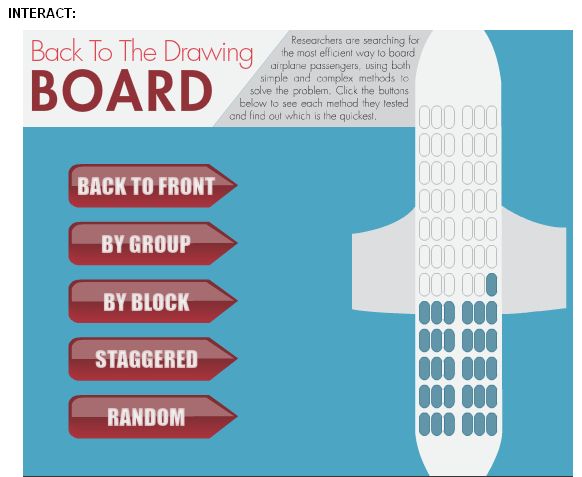 INTERACT:

Back To The Drawing
BOARD

Researchers are searching for the most efficient way to board airplane passengers, using both simple and complex methods to solve the problem. Click the buttons below to see each method they tested and find out which is the quickest.

BACK TO FRONT

BY GROUP

BY BLOCK

STAGGERED

RANDOM