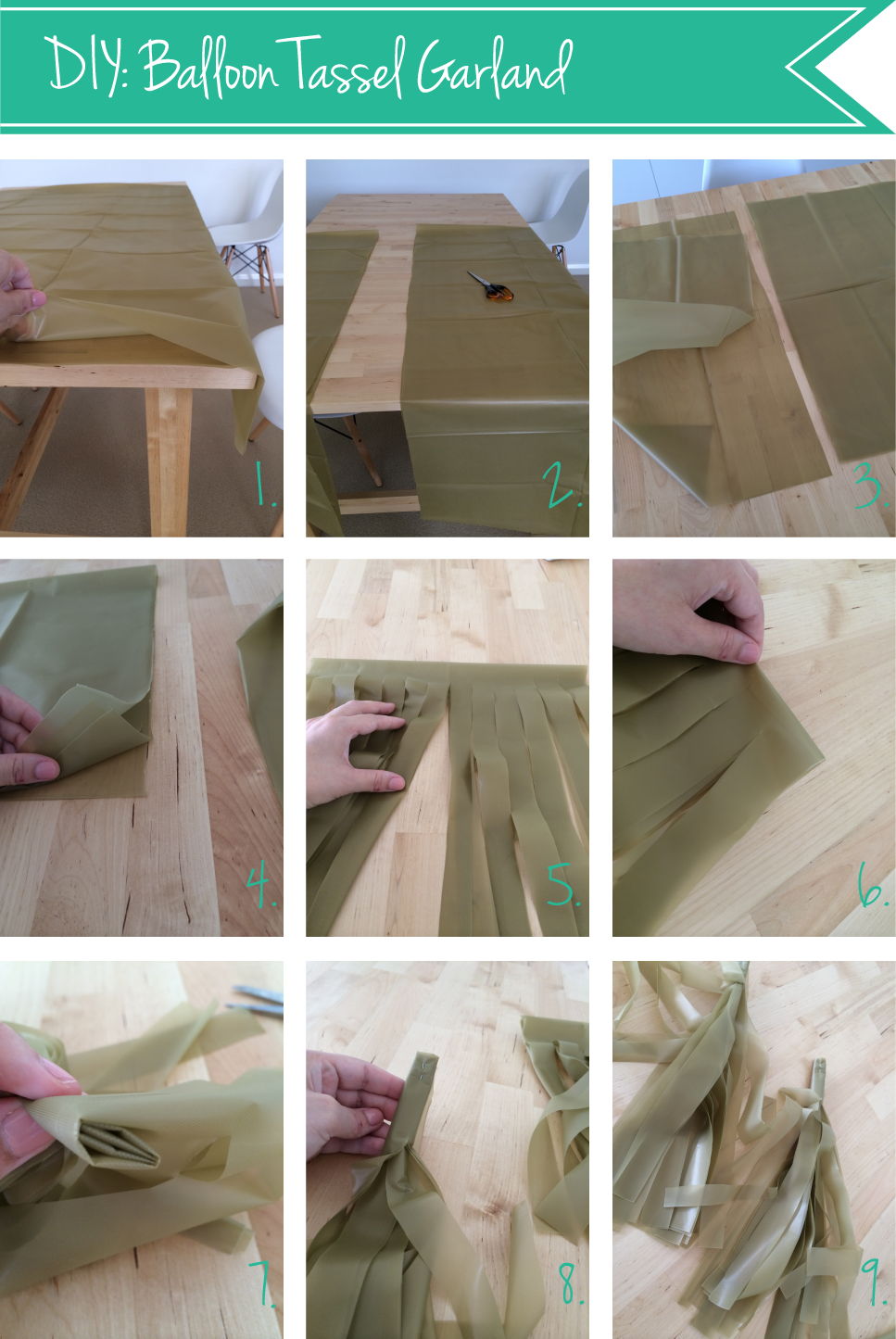 DIY: Balloon Tassel Garland

1.

2.

3.

4.

5.

6.

7.

8.

9.