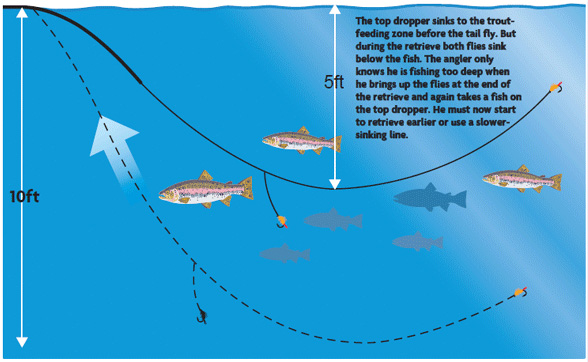 The top dropper sinks to the trout-feeding zone before the tail fly. But during the retrieve both flies sink below the fish. The angler only knows he is fishing too deep when he brings up the flies at the end of the retrieve and again takes a fish on the top dropper. He must now start to retrieve earlier or use a slower-sinking line.

5ft

10ft