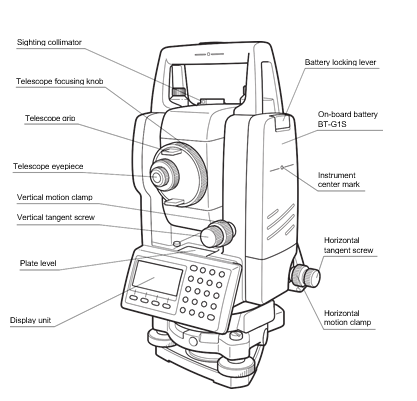 Sighting collimator
Telescope focusing knob
Telescope grip
Telescope eyepiece
Vertical motion clamp
Vertical tangent screw
Plate level
Display unit
Battery locking lever
On-board battery BT-G1S
Instrument center mark
Horizontal tangent screw
Horizontal motion clamp