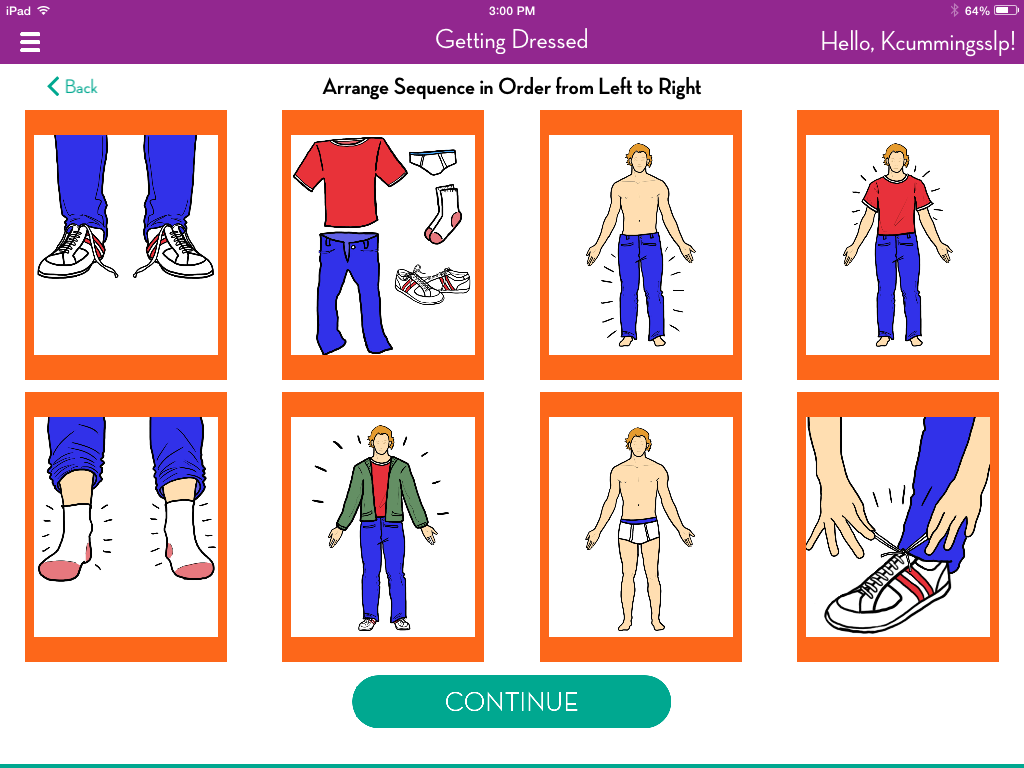 iPad 3:00 PM 64%

Getting Dressed

Hello, Kcummingsslp!

Back

Arrange Sequence in Order from Left to Right

CONTINUE