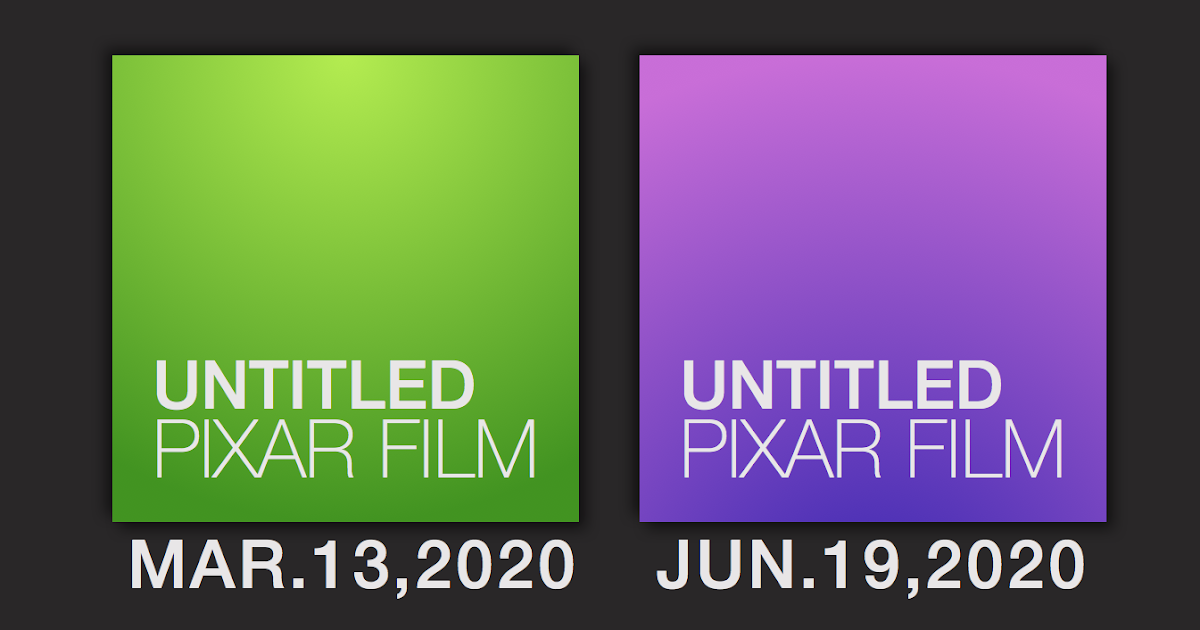 UNTITLED
PIXAR FILM

MAR.13,2020

UNTITLED
PIXAR FILM

JUN.19,2020