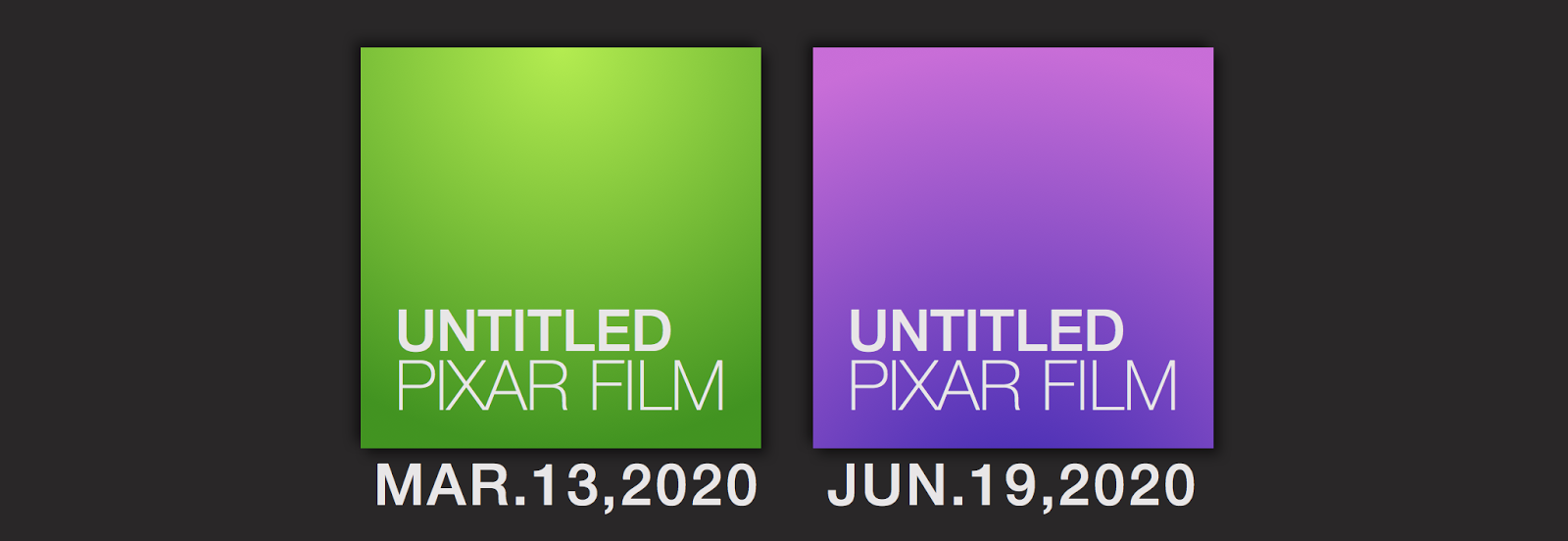 UNTITLED
PIXAR FILM
MAR.13,2020

UNTITLED
PIXAR FILM
JUN.19,2020