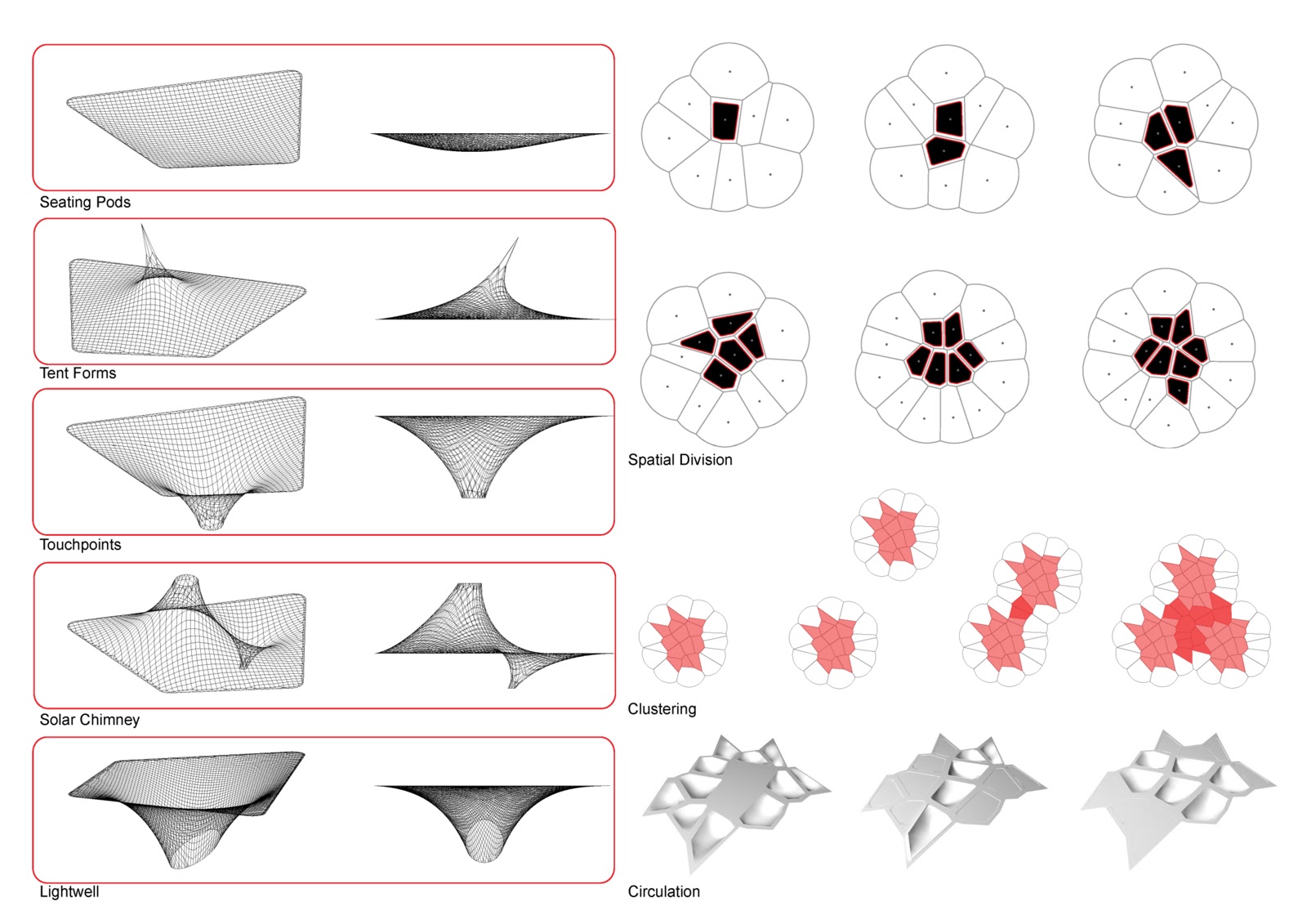 Seating Pods

Tent Forms

Touchpoints

Solar Chimney

Lightwell

Spatial Division

Clustering

Circulation