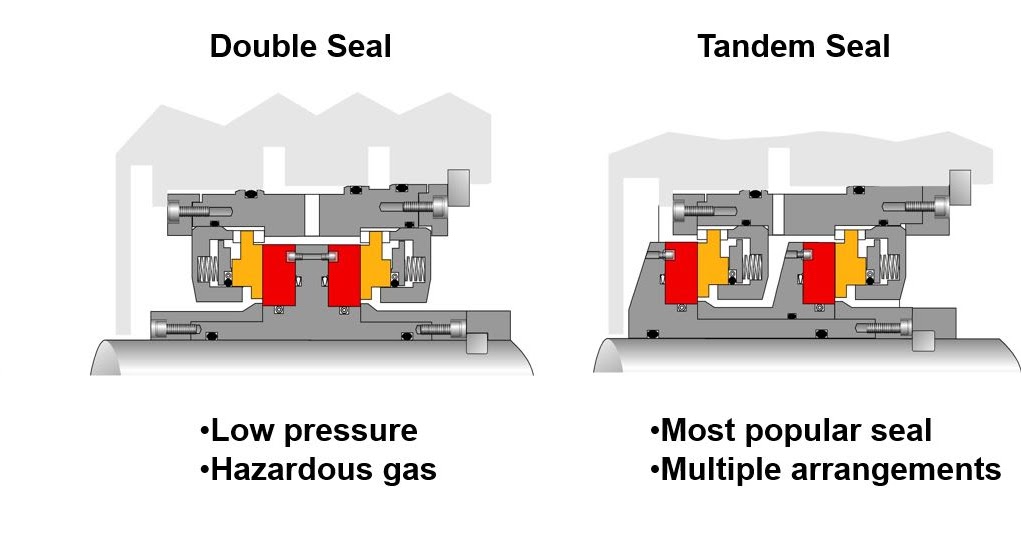 Double Seal

•Low pressure
•Hazardous gas

Tandem Seal

•Most popular seal
•Multiple arrangements