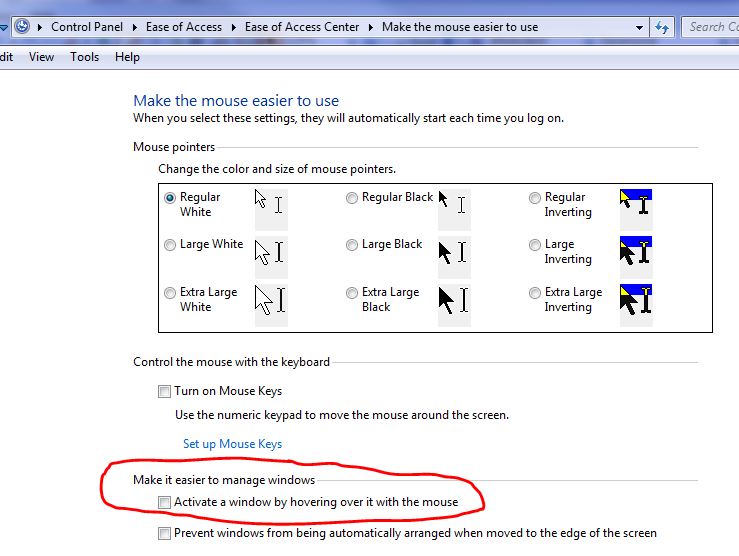 Control Panel ▸ Ease of Access ▸ Ease of Access Center ▸ Make the mouse easier to use

Search Co

dit View Tools Help

Make the mouse easier to use
When you select these settings, they will automatically start each time you log on.

Mouse pointers

Change the color and size of mouse pointers.

Regular White

Regular Black

Regular Inverting

Large White

Large Black

Large Inverting

Extra Large White

Extra Large Black

Extra Large Inverting

Control the mouse with the keyboard

Turn on Mouse Keys

Use the numeric keypad to move the mouse around the screen.

Set up Mouse Keys

Make it easier to manage windows

Activate a window by hovering over it with the mouse

Prevent windows from being automatically arranged when moved to the edge of the screen