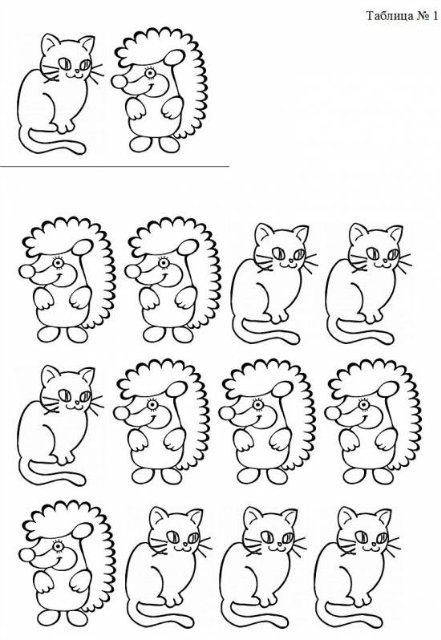 Таблица № 1