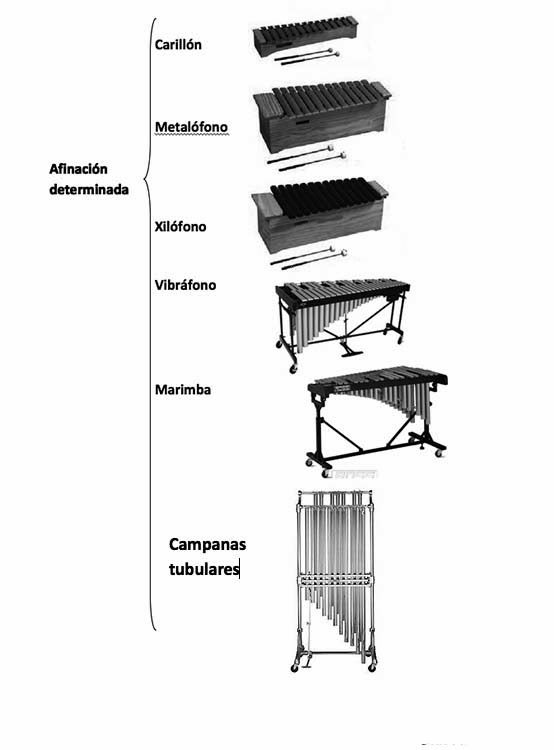 Afinación determinada

Carillón

Metalófono

Xilófono

Vibráfono

Marimba

Campanas tubulares