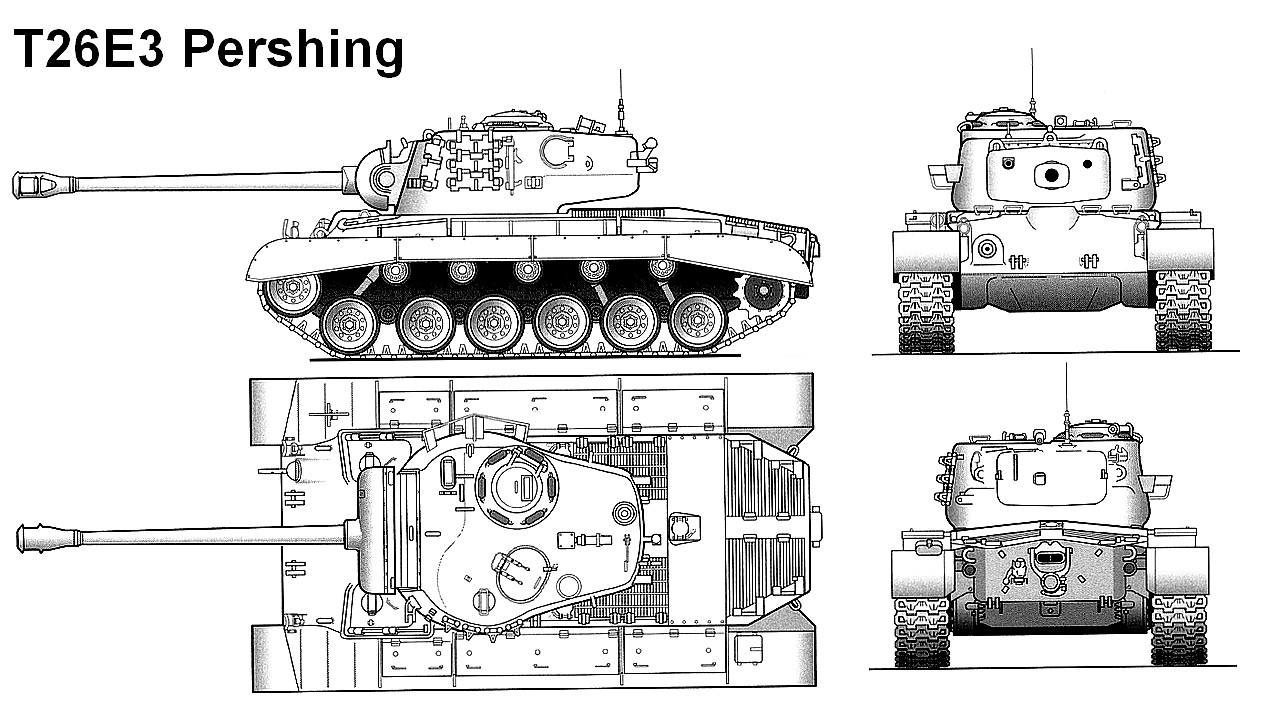 T26E3 Pershing