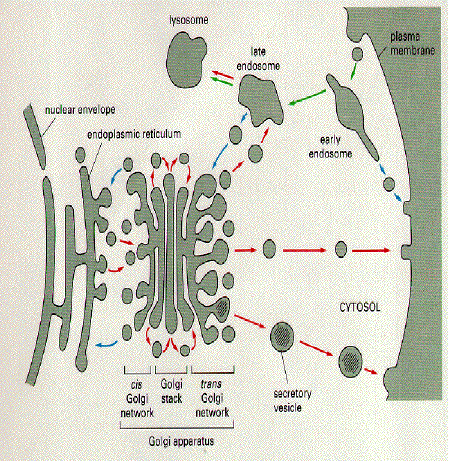 lysosome

late endosome

plasma membrane

nuclear envelope

endoplasmic reticulum

early endosome

CYTOSOL

cis Golgi network

Golgi stack

trans Golgi network

secretory vesicle

Golgi apparatus