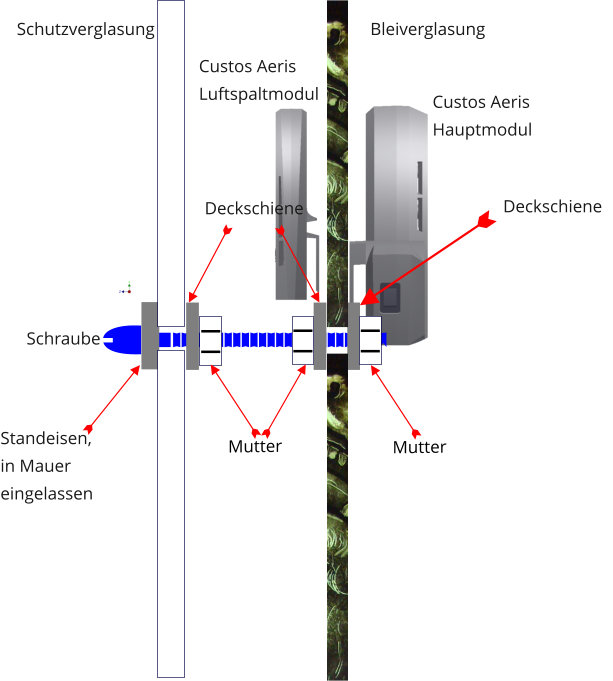 Schutzverglasung

Bleiverglasung

Custos Aeris Luftspaltmodul

Custos Aeris Hauptmodul

Deckschiene

Deckschiene

Schraube

Standeisen, in Mauer eingelassen

Mutter

Mutter