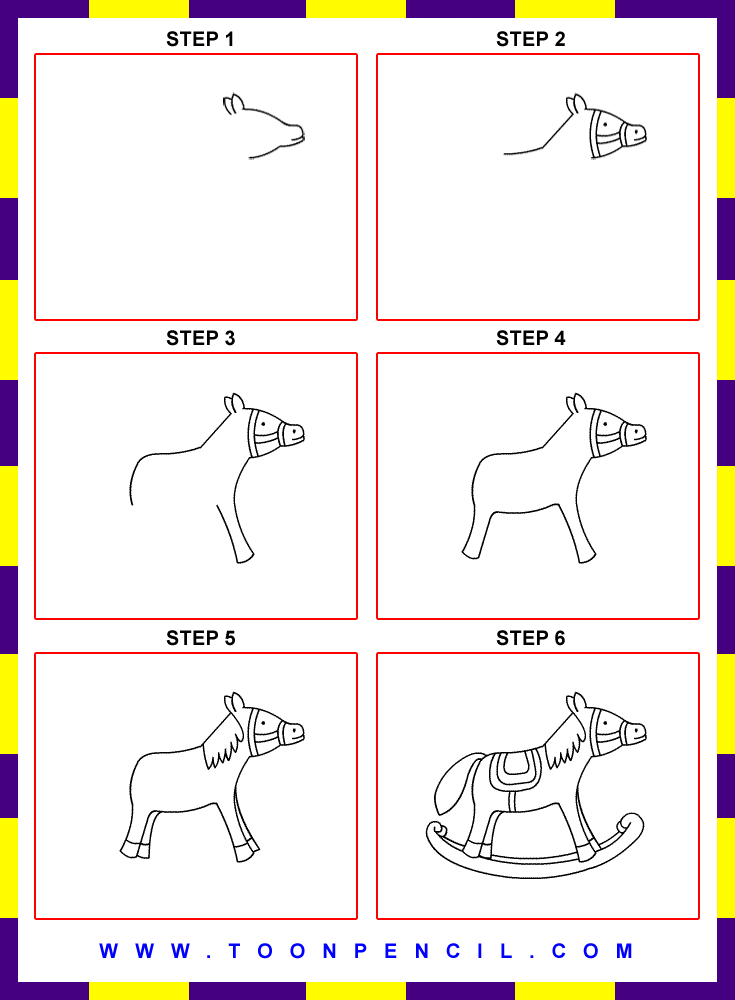 STEP 1

STEP 2

STEP 3

STEP 4

STEP 5

STEP 6

WWW.TOONPENCIL.COM