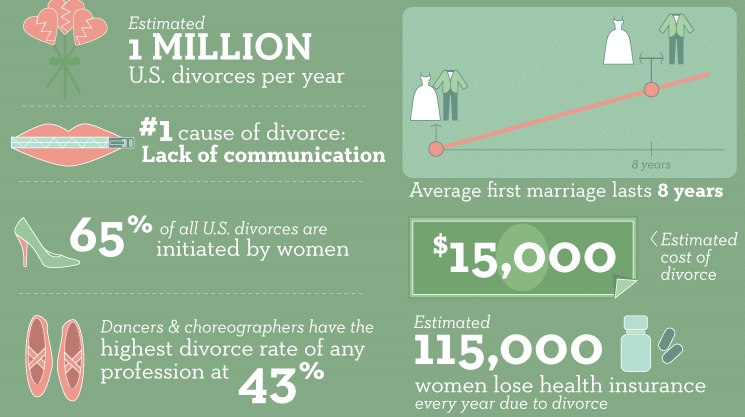 Estimated
1 MILLION
U.S. divorces per year

#1 cause of divorce:
Lack of communication

65% of all U.S. divorces are initiated by women

Dancers & choreographers have the highest divorce rate of any profession at 43%

8 years

Average first marriage lasts 8 years

$15,000

Estimated cost of divorce

Estimated
115,000
women lose health insurance
every year due to divorce