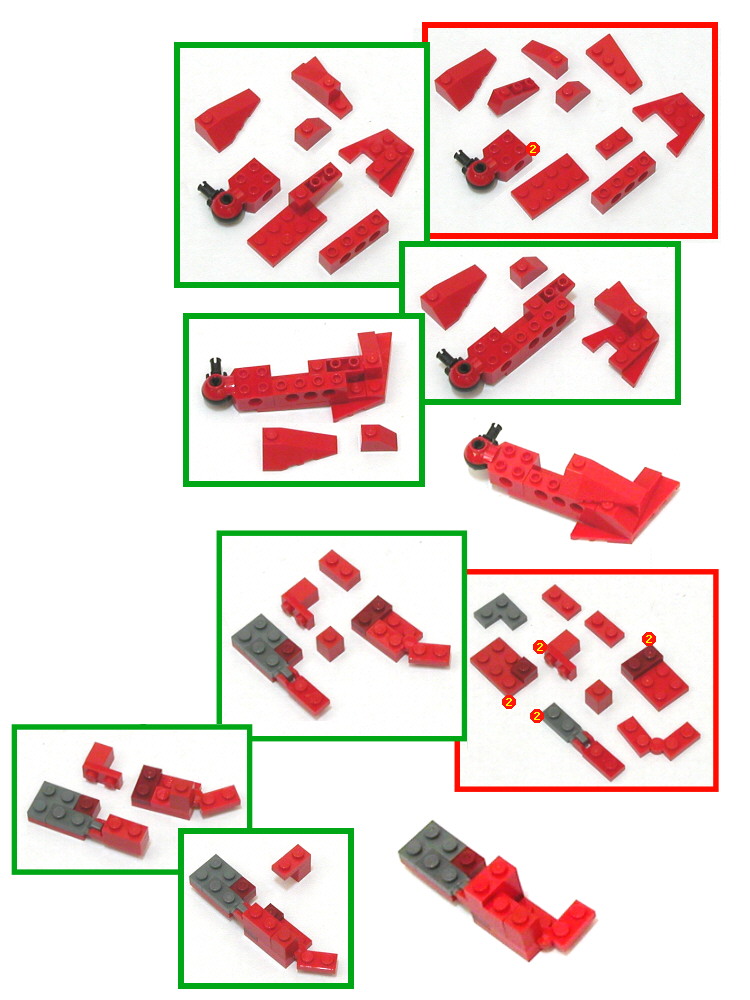 2

2
2
2
2