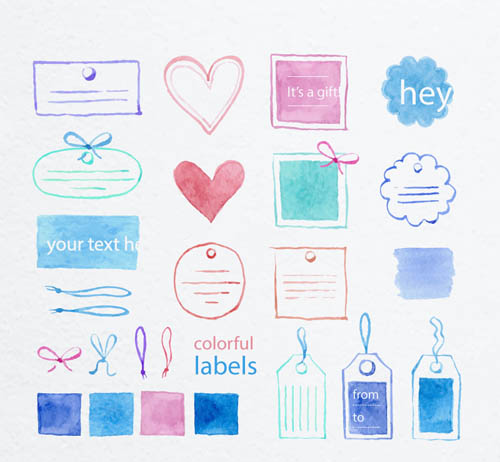 It's a gift!

hey

your text he

colorful labels

from

to