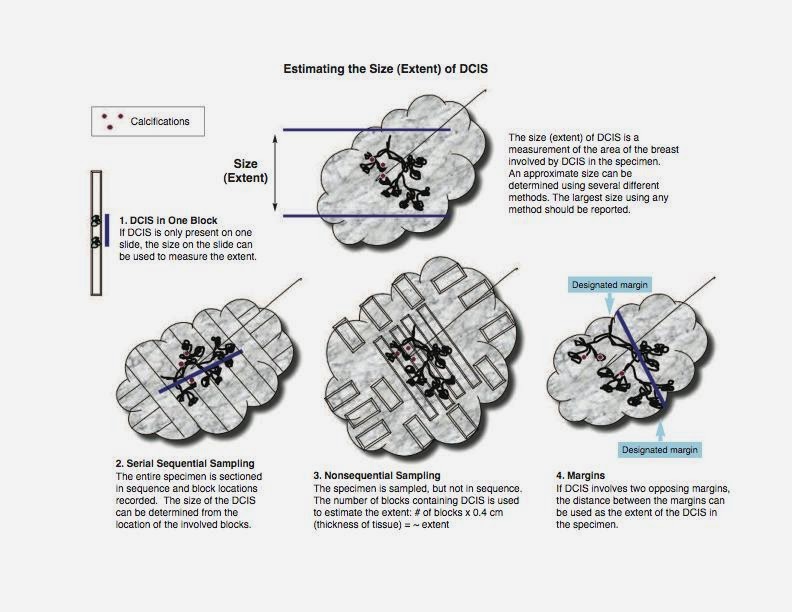 Estimating the Size (Extent) of DCIS

Calcifications

Size (Extent)

The size (extent) of DCIS is a measurement of the area of the breast involved by DCIS in the specimen. An approximate size can be determined using several different methods. The largest size using any method should be reported.

1. DCIS in One Block
If DCIS is only present on one slide, the size on the slide can be used to measure the extent.

Designated margin

Designated margin

2. Serial Sequential Sampling
The entire specimen is sectioned in sequence and block locations recorded. The size of the DCIS can be determined from the location of the involved blocks.

3. Nonsequential Sampling
The specimen is sampled, but not in sequence. The number of blocks containing DCIS is used to estimate the extent: # of blocks x 0.4 cm (thickness of tissue) = ~ extent

4. Margins
If DCIS involves two opposing margins, the distance between the margins can be used as the extent of the DCIS in the specimen.